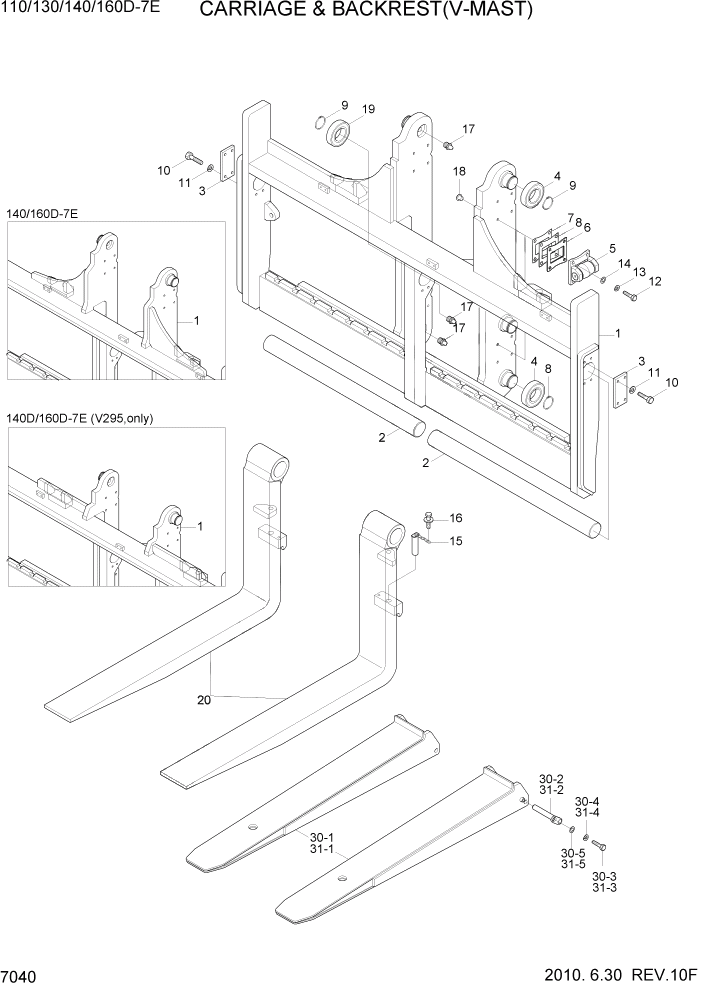 110/130/140/160D-7E CARRIAGE & BACKREST(V-MAST)

9
19
17
10
11
3
18
4
9
7
8
6
5
14
13
12
140/160D-7E
1
17
17
1
4
8
3
11
10
2
2
140D/160D-7E (V295,only)
1
16
15
20
30-2
31-2
30-4
31-4
30-1
31-1
30-5
31-5
30-3
31-3

7040
2010. 6.30 REV.10F