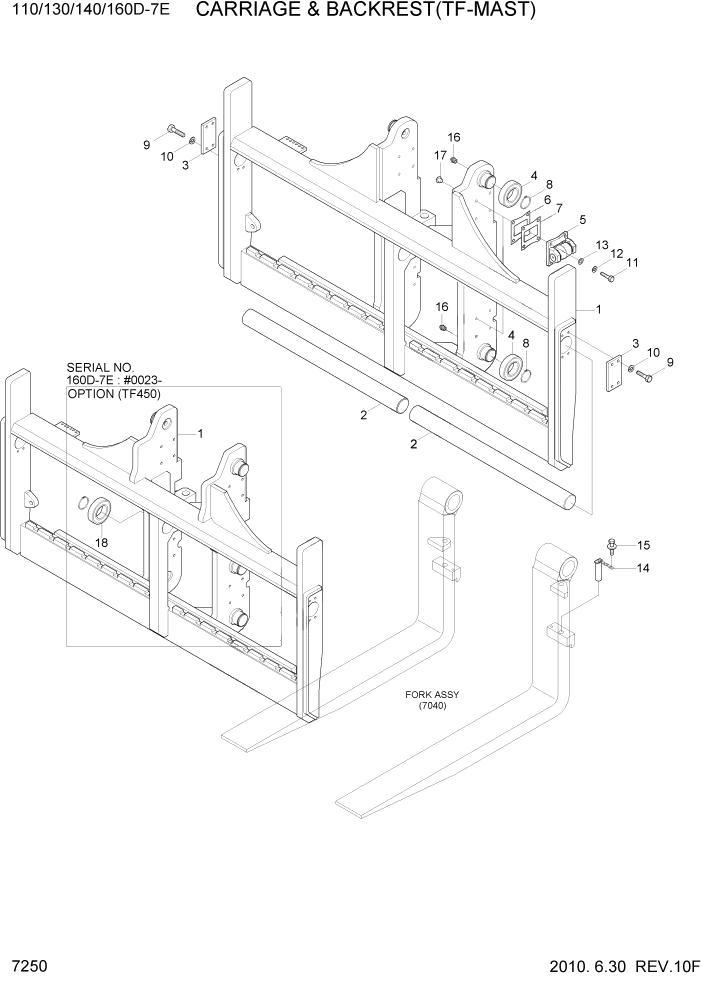 110/130/140/160D-7E CARRIAGE & BACKREST(TF-MAST)

9
10
3
16
17
4
8
6
7
5
13
12
11
1
16
4
8
3
10
9
2
2

SERIAL NO.
160D-7E : #0023-
OPTION (TF450)
1
18

15
14

FORK ASSY
(7040)

7250 2010. 6.30 REV.10F