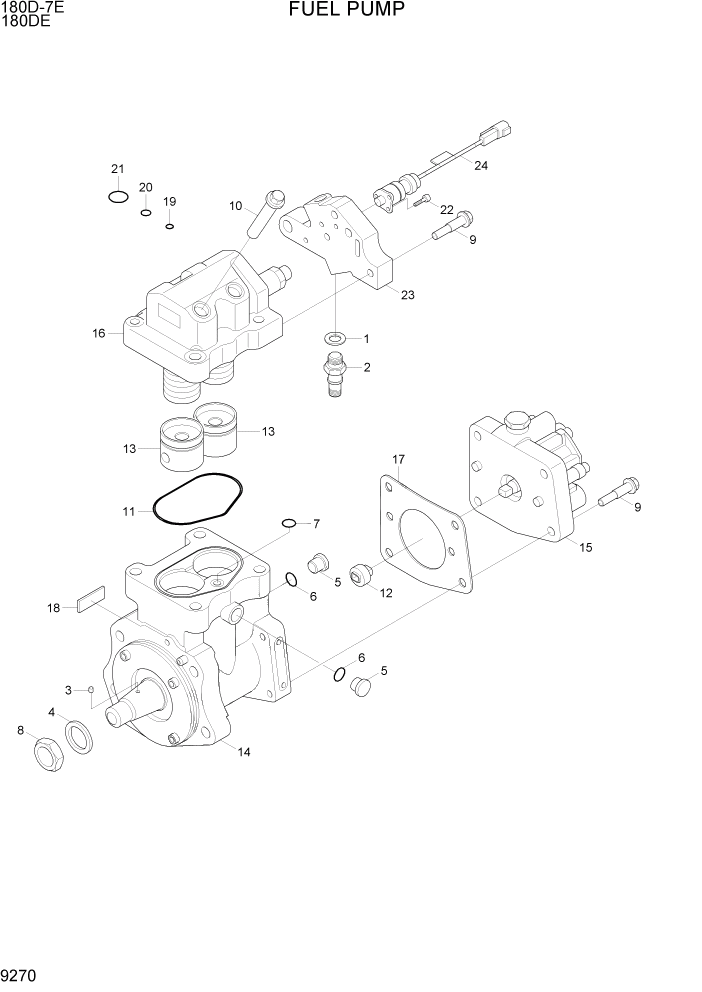 180D-7E
180DE

FUEL PUMP

21
20
19
10
24
22
9
23
16
1
2
13
13
17
11
7
9
15
5
6
12
18
6
5
3
4
8
14

9270