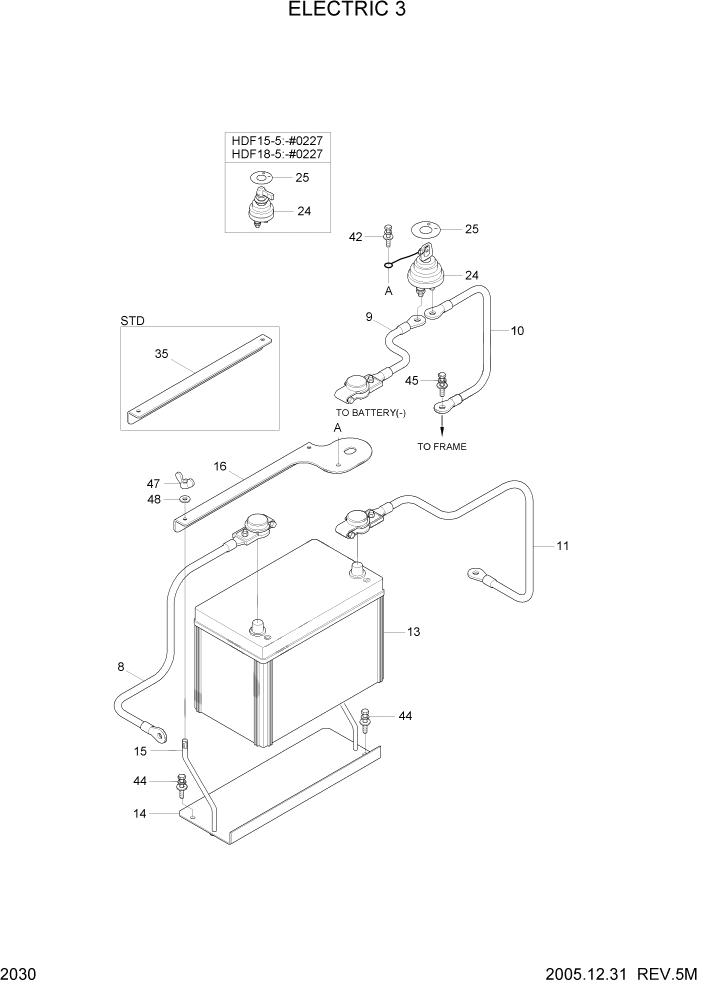 ELECTRIC 3

HDF15-5:-#0227
HDF18-5:-#0227

25

24

42

25

24

A

9

10

STD

35

45

TO BATTERY(-)

TO FRAME

A

16

47

48

11

13

8

44

15

44

14

2030

2005.12.31 REV.5M