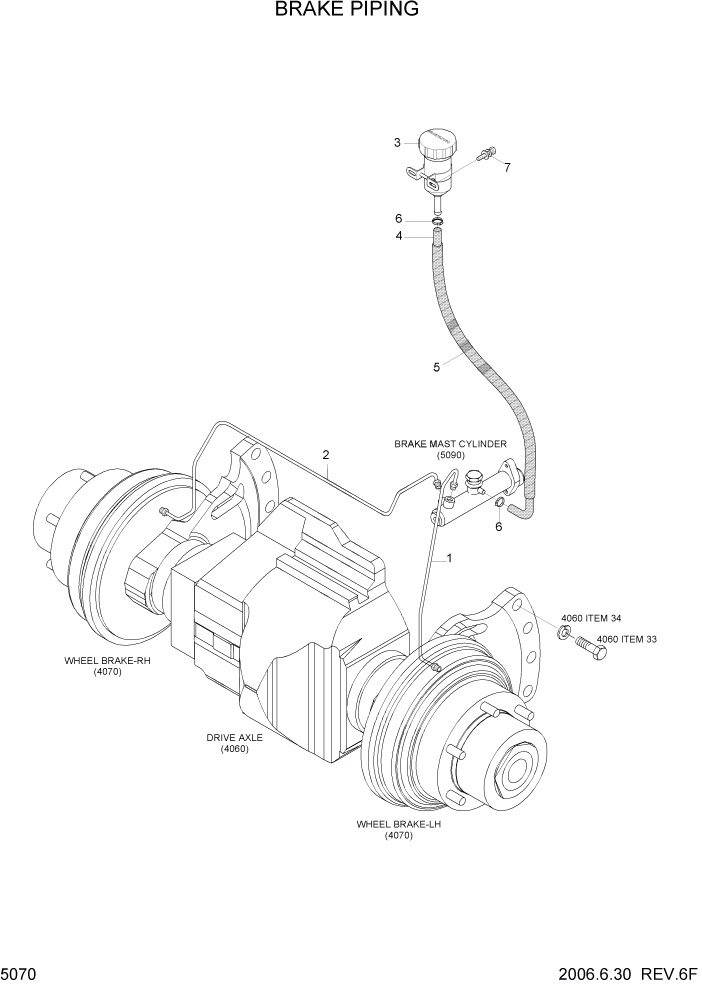 BRAKE PIPING

3
7
6
4
5
BRAKE MAST CYLINDER
(5090)
2
6
1
4060 ITEM 34
4060 ITEM 33
WHEEL BRAKE-RH
(4070)
DRIVE AXLE
(4060)
WHEEL BRAKE-LH
(4070)

5070
2006.6.30 REV.6F