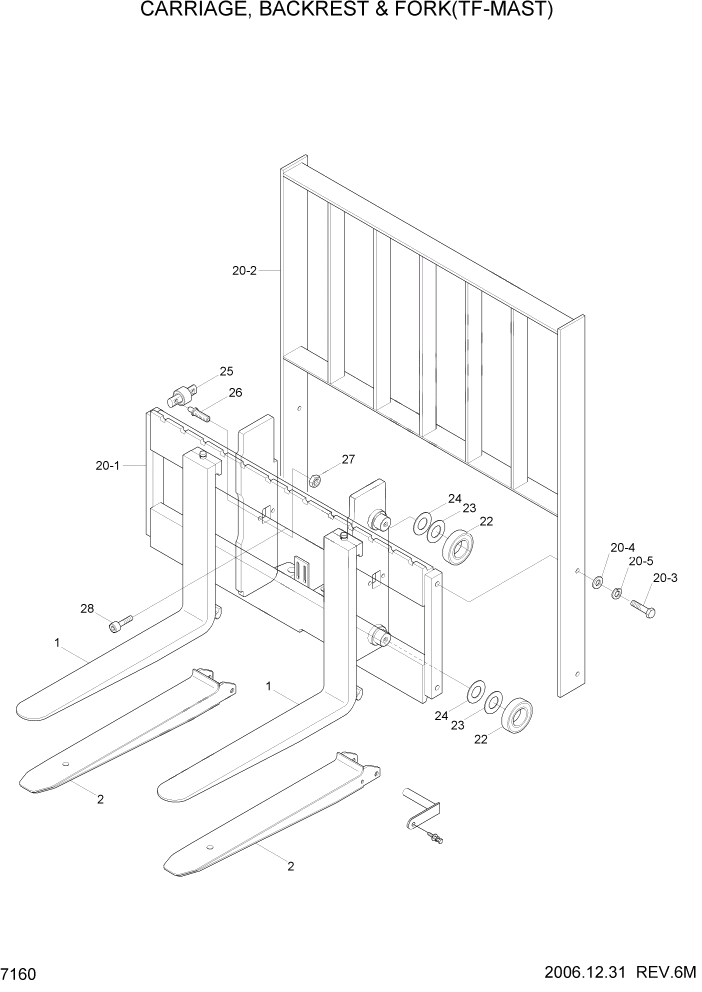 CARRIAGE, BACKREST & FORK(TF-MAST)

20-2

25

26

20-1

27

24

23

22

20-4

20-5

20-3

28

1

1

24

23

22

2

2

7160

2006.12.31 REV.6M