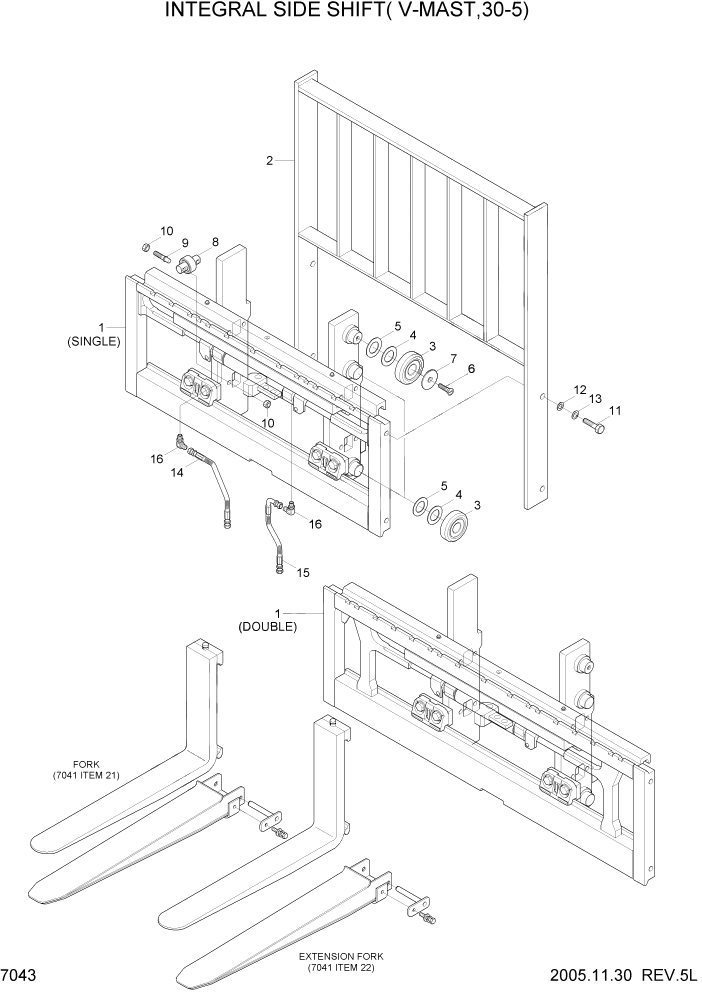 INTEGRAL SIDE SHIFT( V-MAST,30-5)

2

10
9
8

1
(SINGLE)

5
4
3
7
6

12
13
11

10

16
14

5
4
3

16

15

1
(DOUBLE)

FORK
(7041 ITEM 21)

EXTENSION FORK
(7041 ITEM 22)

7043

2005.11.30 REV.5L