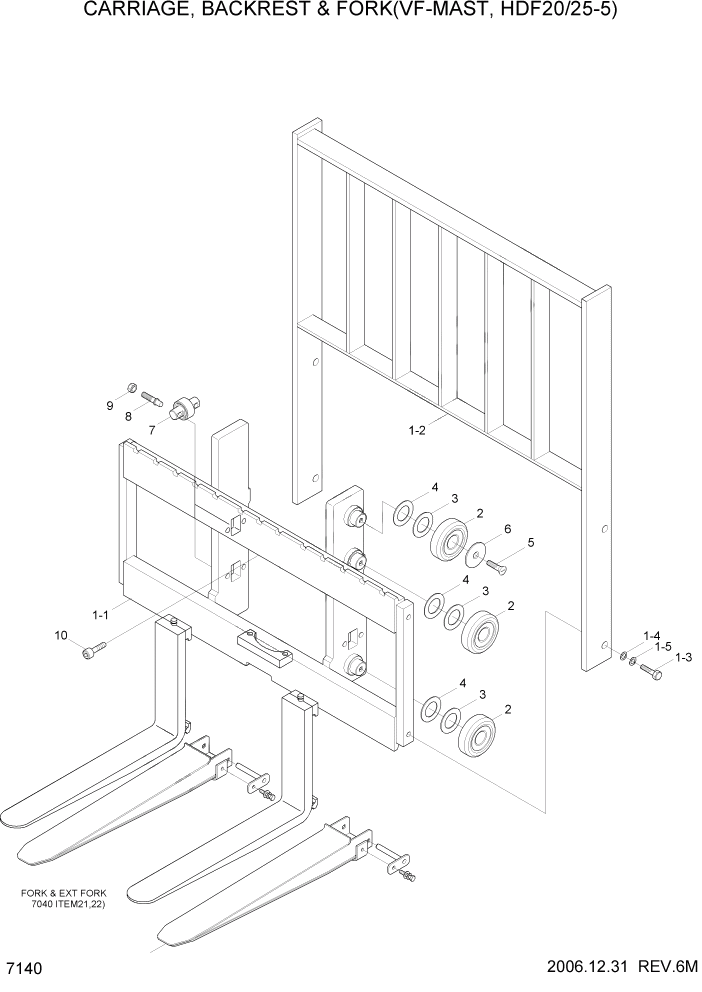 CARRIAGE, BACKREST & FORK(VF-MAST, HDF20/25-5)

9
8
7
1-2
4
3
2
6
5
4
3
2
1-1
10
1-4
1-5
1-3
4
3
2

FORK & EXT FORK
7040 ITEM21,22)

7140

2006.12.31 REV.6M