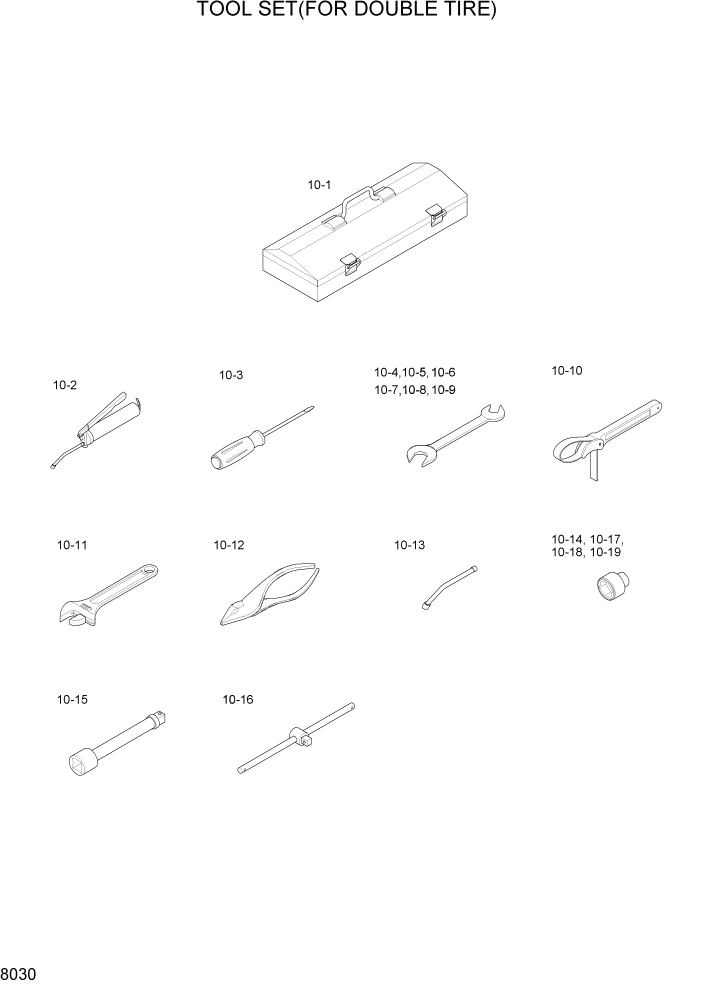 TOOL SET(FOR DOUBLE TIRE)

10-1

10-2

10-3

10-4,10-5, 10-6
10-7,10-8, 10-9

10-10

10-11

10-12

10-13

10-14, 10-17,
10-18, 10-19

10-15

10-16

8030