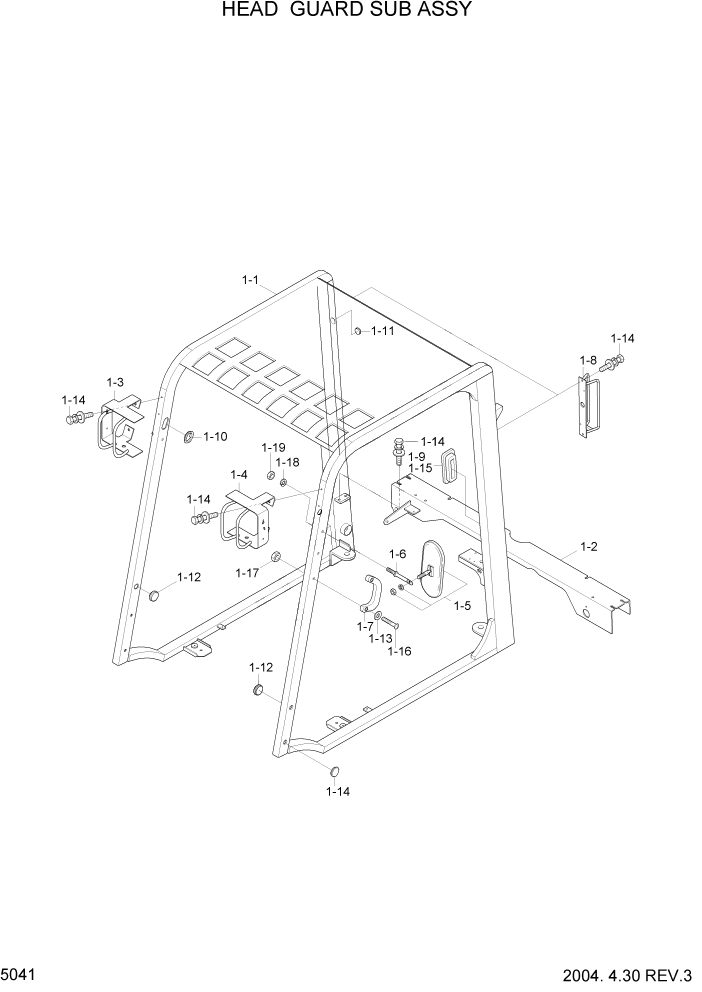 HEAD GUARD SUB ASSY

1-1
1-11
1-14
1-8
1-3
1-14
1-10
1-14
1-9
1-15
1-19
1-18
1-4
1-14
1-2
1-6
1-17
1-12
1-5
1-7
1-13
1-16
1-12
1-14

5041

2004. 4.30 REV.3