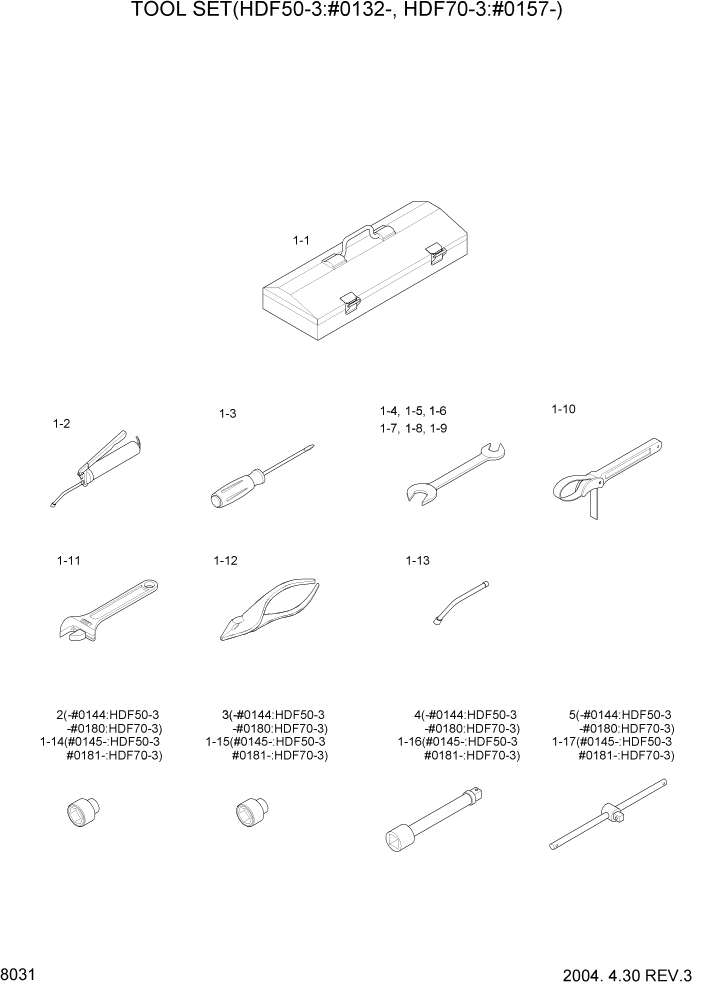 TOOL SET(HDF50-3:#0132-, HDF70-3:#0157-)

1-1

1-2

1-3

1-4, 1-5, 1-6
1-7, 1-8, 1-9

1-10

1-11

1-12

1-13

2(-#0144:HDF50-3
-#0180:HDF70-3)
1-14(#0145-:HDF50-3
#0181-:HDF70-3)

3(-#0144:HDF50-3
-#0180:HDF70-3)
1-15(#0145-:HDF50-3
#0181-:HDF70-3)

4(-#0144:HDF50-3
-#0180:HDF70-3)
1-16(#0145-:HDF50-3
#0181-:HDF70-3)

5(-#0144:HDF50-3
-#0180:HDF70-3)
1-17(#0145-:HDF50-3
#0181-:HDF70-3)

8031

2004. 4.30 REV.3