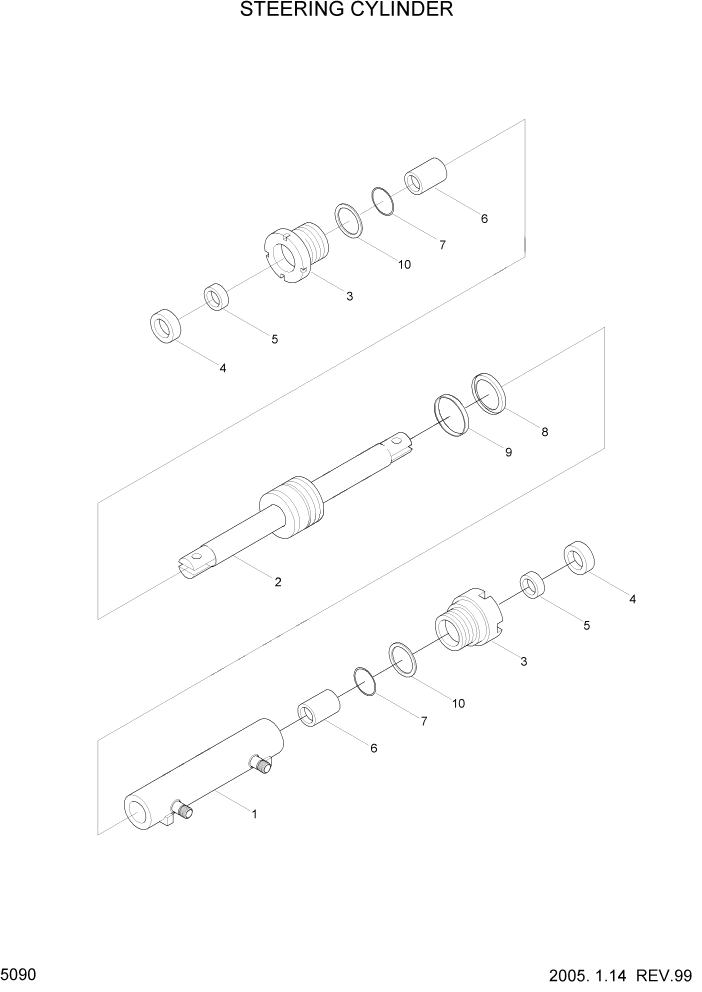 STEERING CYLINDER

6
7
10
3
5
4
8
9
2
4
5
3
10
7
6
1

5090

2005. 1.14 REV.99