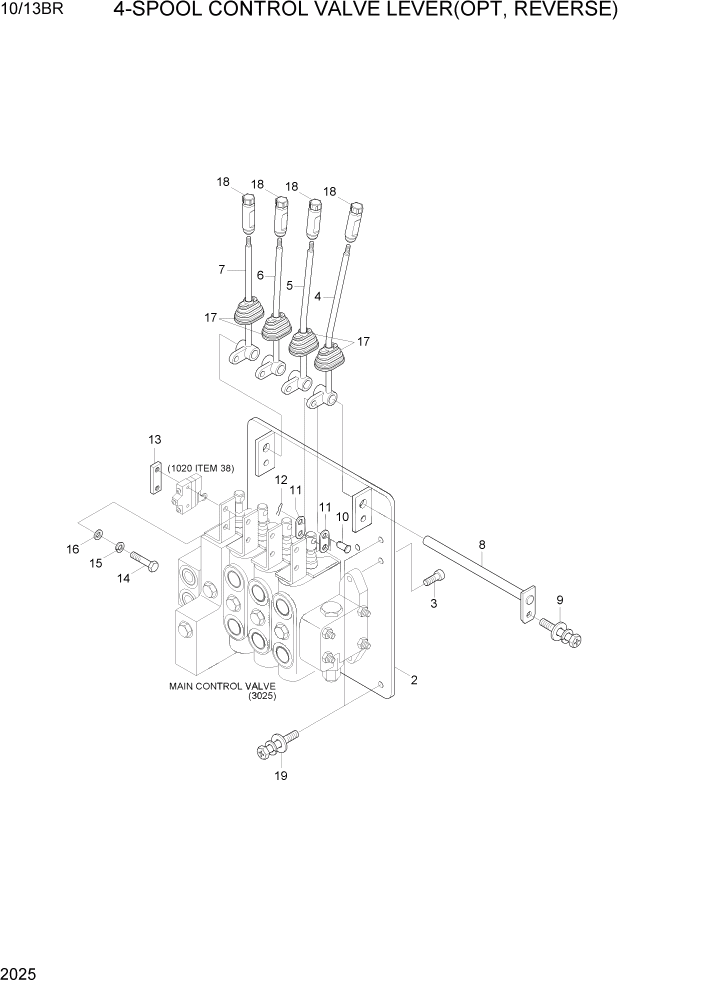 10/13BR 4-SPOOL CONTROL VALVE LEVER(OPT, REVERSE)

18 18 18 18

7 6 5 4

17 17

13

(1020 ITEM 38)

12 11

11 10

16 15 14

8

3

9

2

MAIN CONTROL VALVE (3025)

19

2025