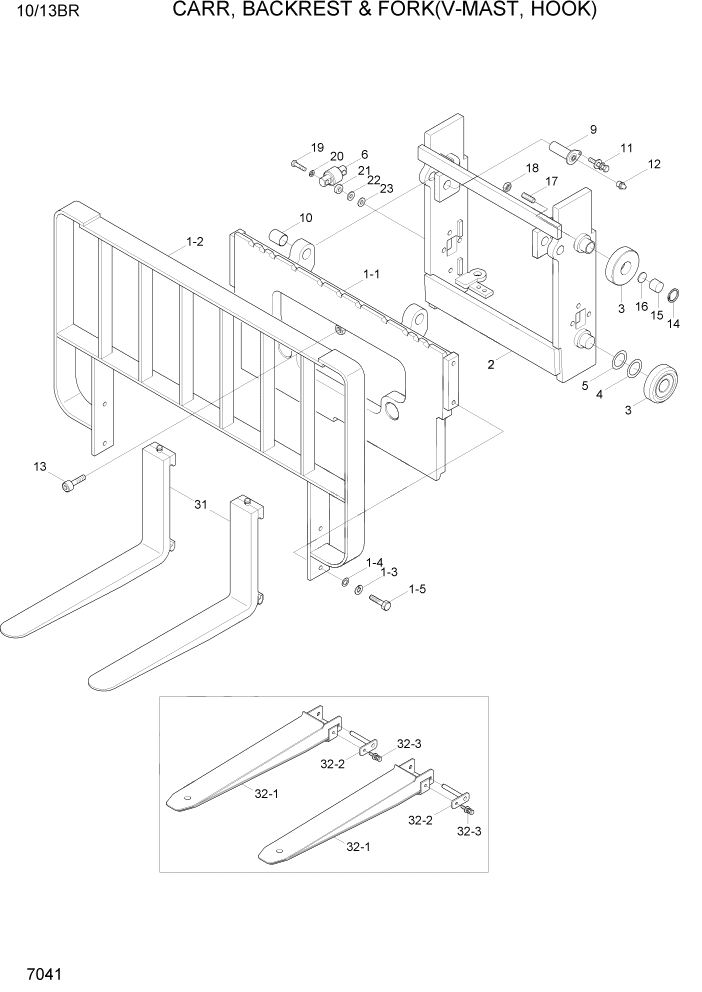 10/13BR CARR, BACKREST & FORK(V-MAST, HOOK)

19
20
6
21
22
23
9
11
12
18
17
10
1-2
1-1
3
16
15
14
2
5
4
3
13
31
1-4
1-3
1-5

32-3
32-2
32-1
32-2
32-3
32-1

7041