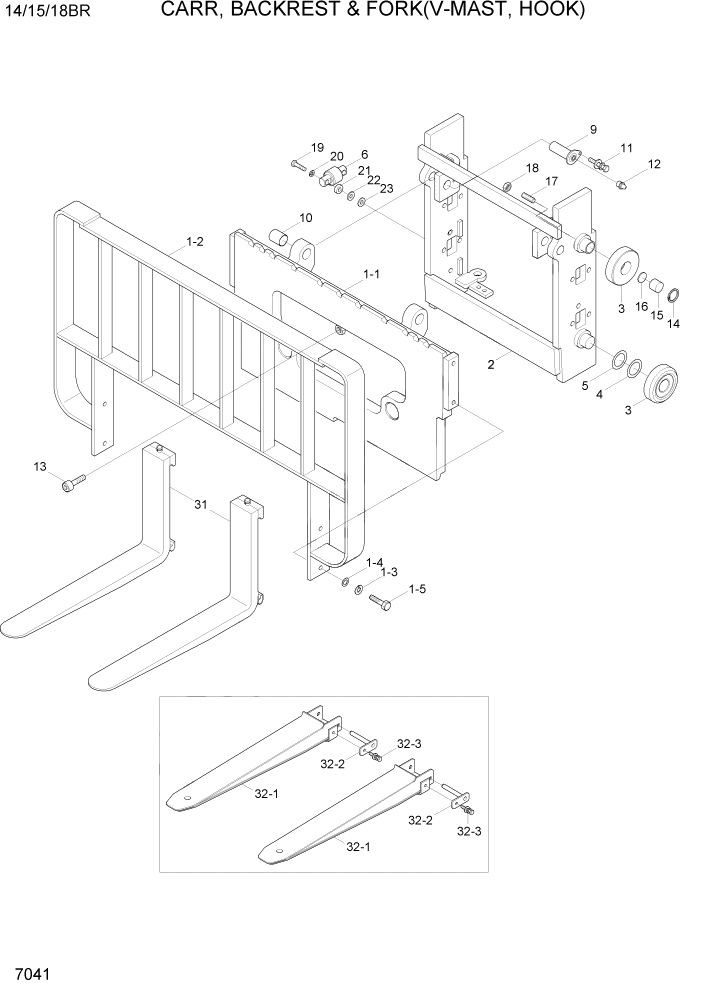 14/15/18BR CARR, BACKREST & FORK(V-MAST, HOOK)

19
20
6
21
22
23
9
11
12
18
17
10
1-2
1-1
3
16
15
14
2
5
4
3
13
31
1-4
1-3
1-5

32-3
32-2
32-1
32-2
32-3
32-1

7041