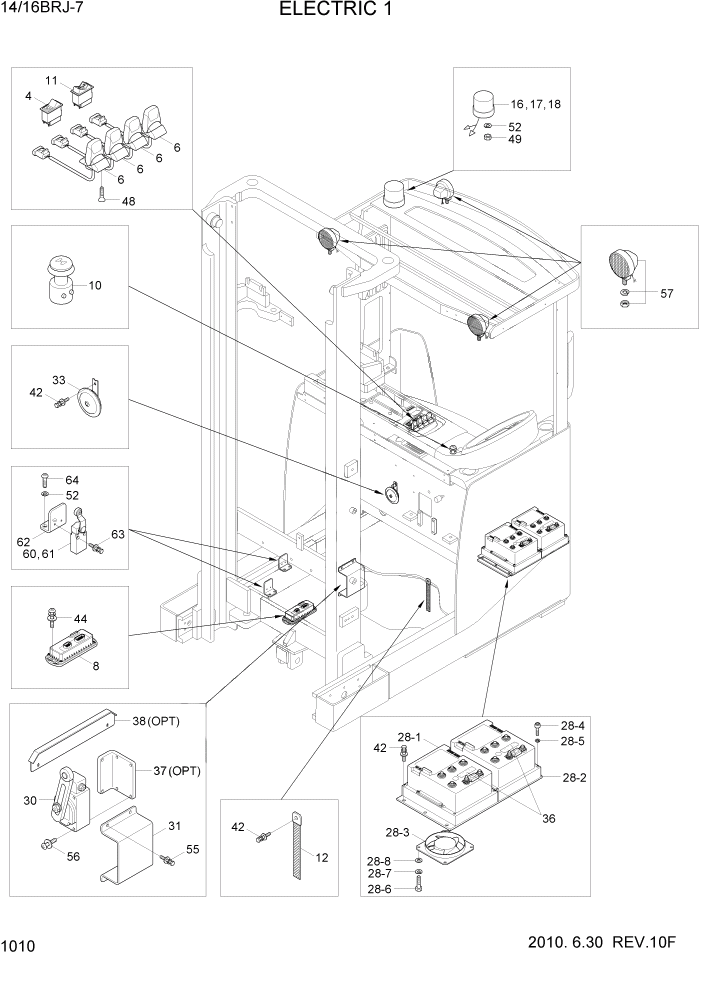 14/16BRJ-7

ELECTRIC 1

11
4
6
6
6
6
48

16, 17, 18
52
49

10

57

33
42

64
52
62
60, 61
63

44
8

38(OPT)
37(OPT)
30
31
56
55

42
12

42
28-1
28-4
28-5
28-2
36
28-3
28-8
28-7
28-6

1010

2010. 6.30 REV.10F