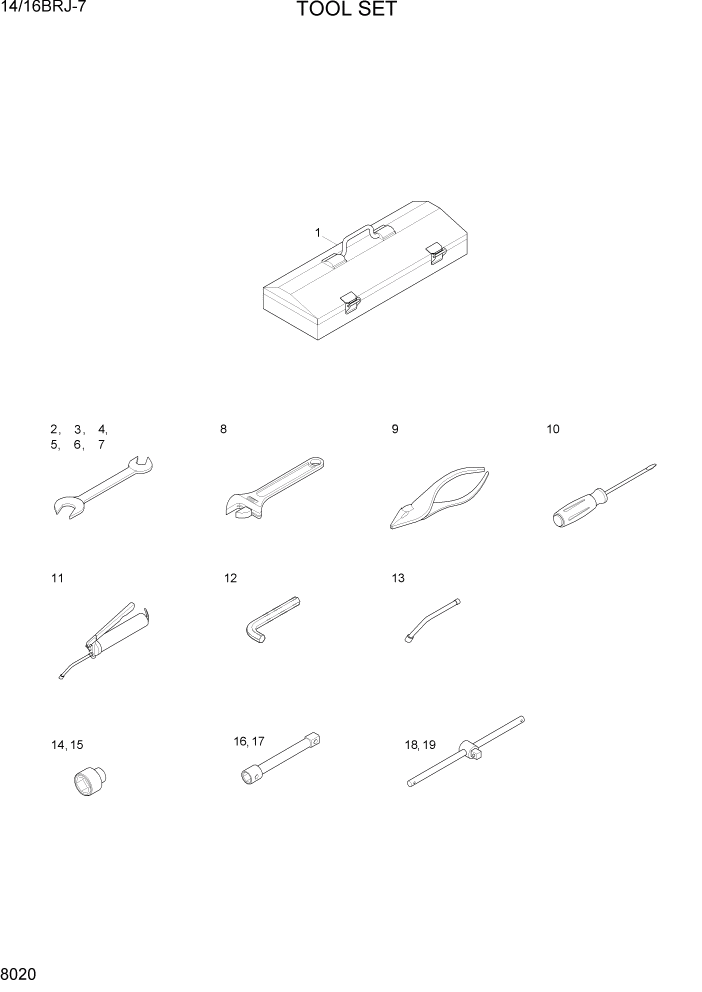 14/16BRJ-7

TOOL SET

1

2, 3, 4,
5, 6, 7

8

9

10

11

12

13

14, 15

16, 17

18, 19

8020