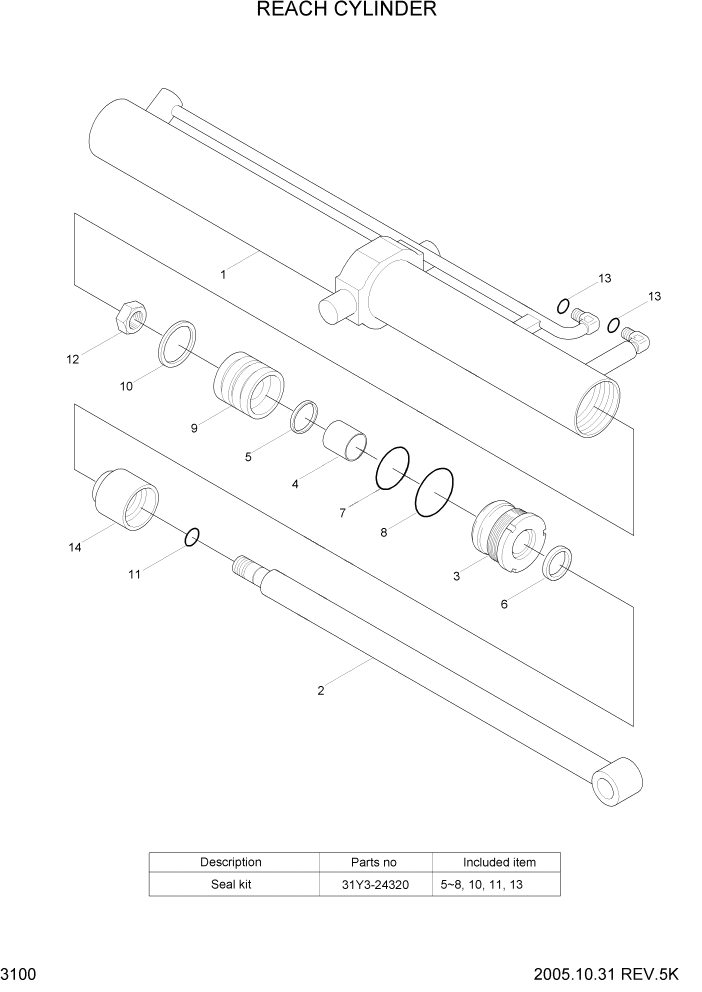 REACH CYLINDER

1

13

13

12

10

9

5

4

7

8

14

11

3

6

2

| Description | Parts no | Included item |
|---|---|---|
| Seal kit | 31Y3-24320 | 5~8, 10, 11, 13 |

3100

2005.10.31 REV.5K