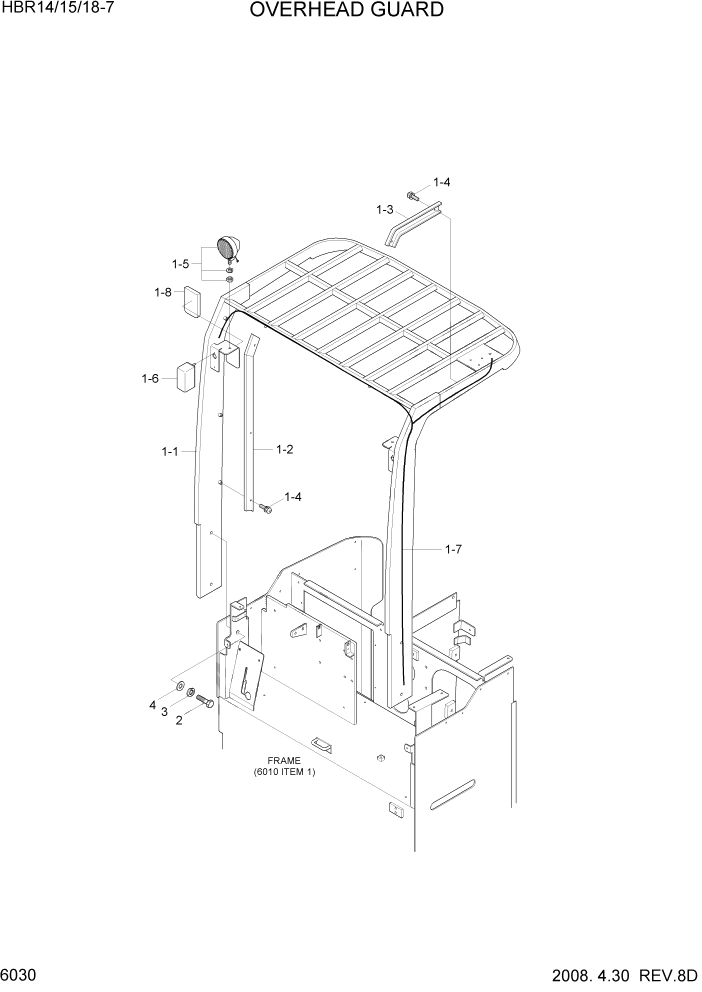 HBR14/15/18-7

OVERHEAD GUARD

1-4
1-3
1-5
1-8
1-6
1-1
1-2
1-4
1-7
4
3
2
FRAME
(6010 ITEM 1)

6030

2008. 4.30 REV.8D