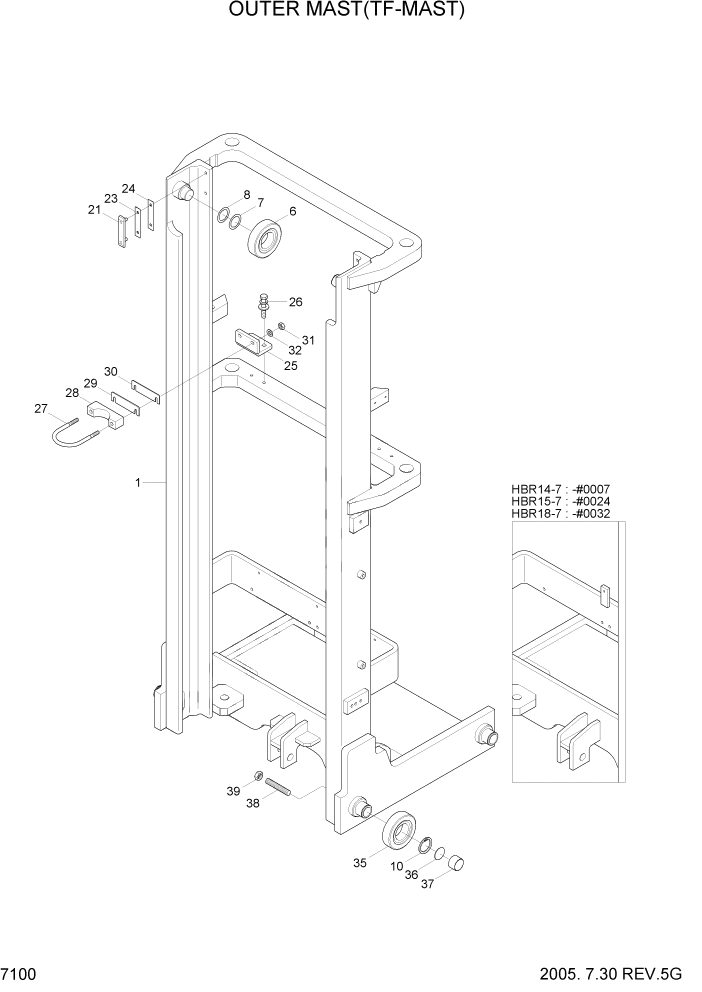 OUTER MAST(TF-MAST)

24
23
21
8
7
6
26
31
32
25
30
29
28
27
1

HBR14-7 : -#0007
HBR15-7 : -#0024
HBR18-7 : -#0032

39
38
35
10
36
37

7100

2005. 7.30 REV.5G