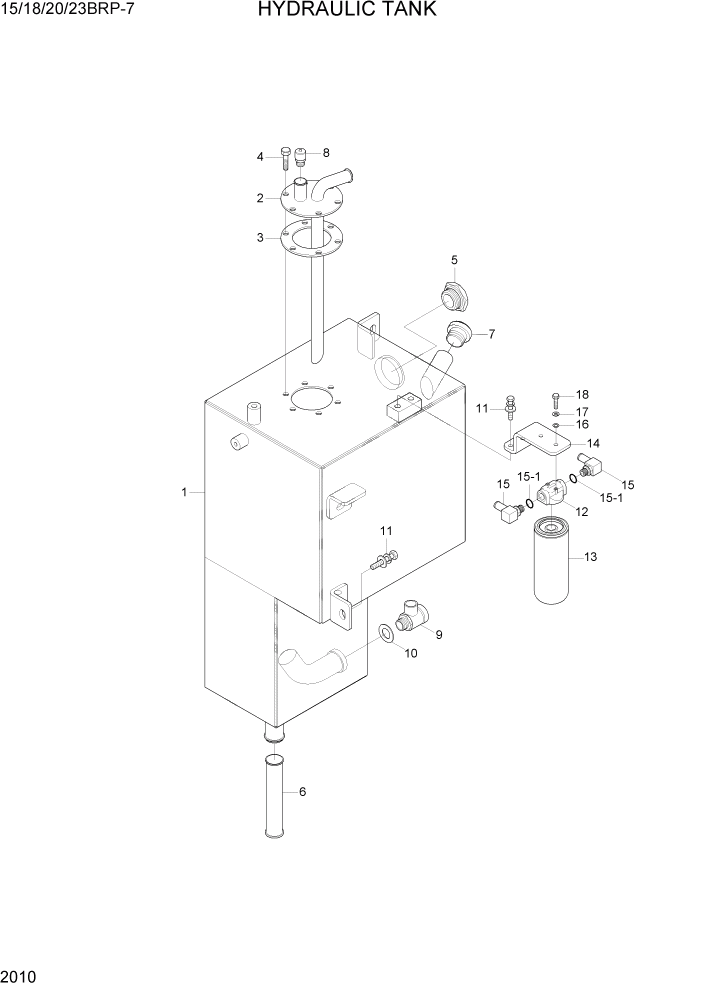 15/18/20/23BRP-7

HYDRAULIC TANK

4
8
2
3
5
7
11
18
17
16
14
15
15-1
15
15-1
12
13
1
11
9
10
6

2010