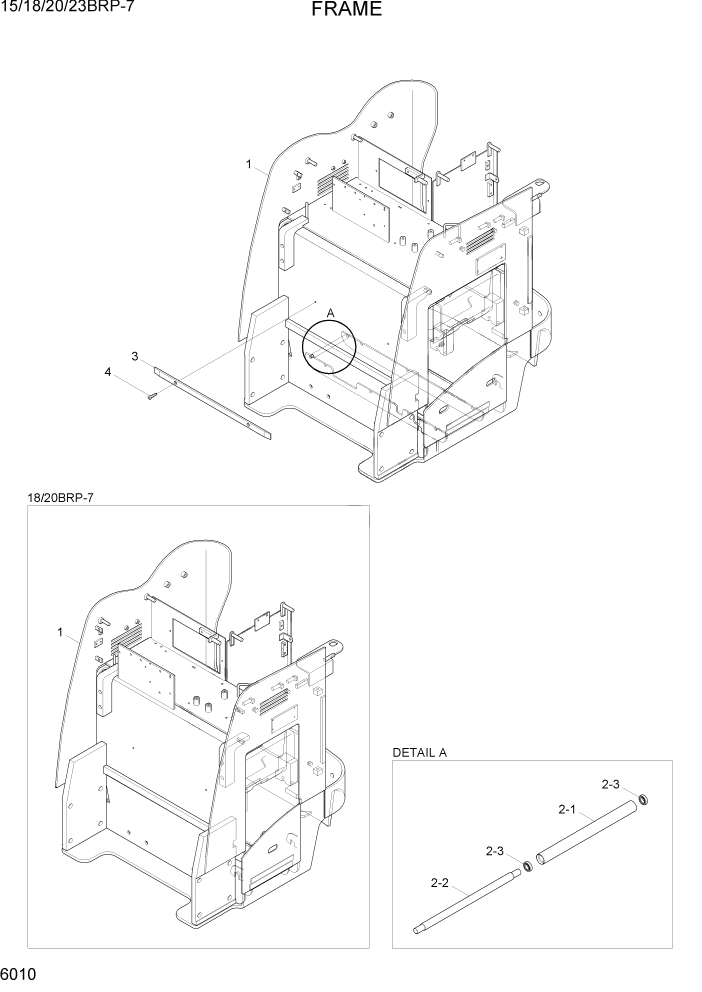 15/18/20/23BRP-7

FRAME

1

A

3

4

18/20BRP-7

1

DETAIL A

2-3

2-1

2-3

2-2

6010