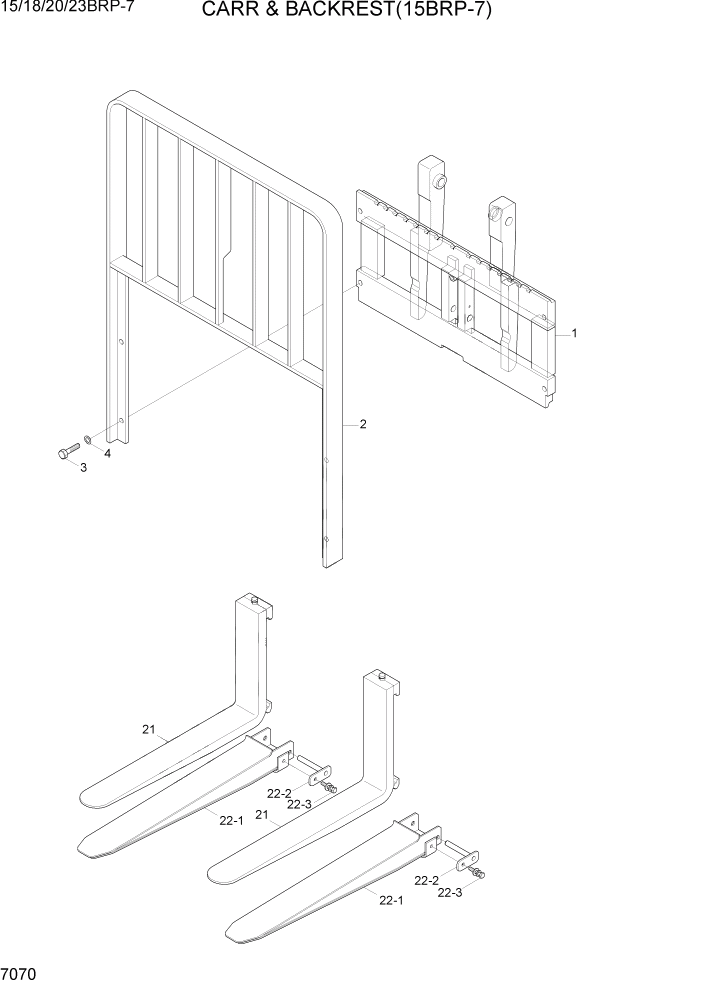 15/18/20/23BRP-7

CARR & BACKREST(15BRP-7)

1

2

4

3

21

22-2

22-3

22-1

21

22-2

22-3

22-1

7070