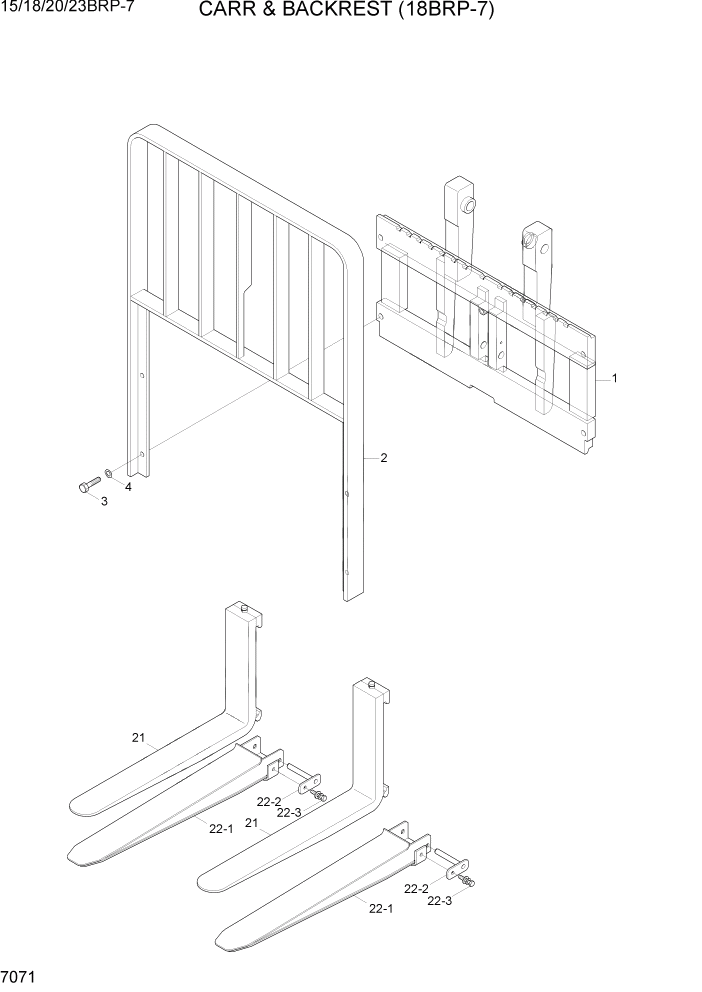 15/18/20/23BRP-7 CARR & BACKREST (18BRP-7)

1

2

4

3

21

22-2

22-3

22-1

21

22-2

22-3

22-1

7071