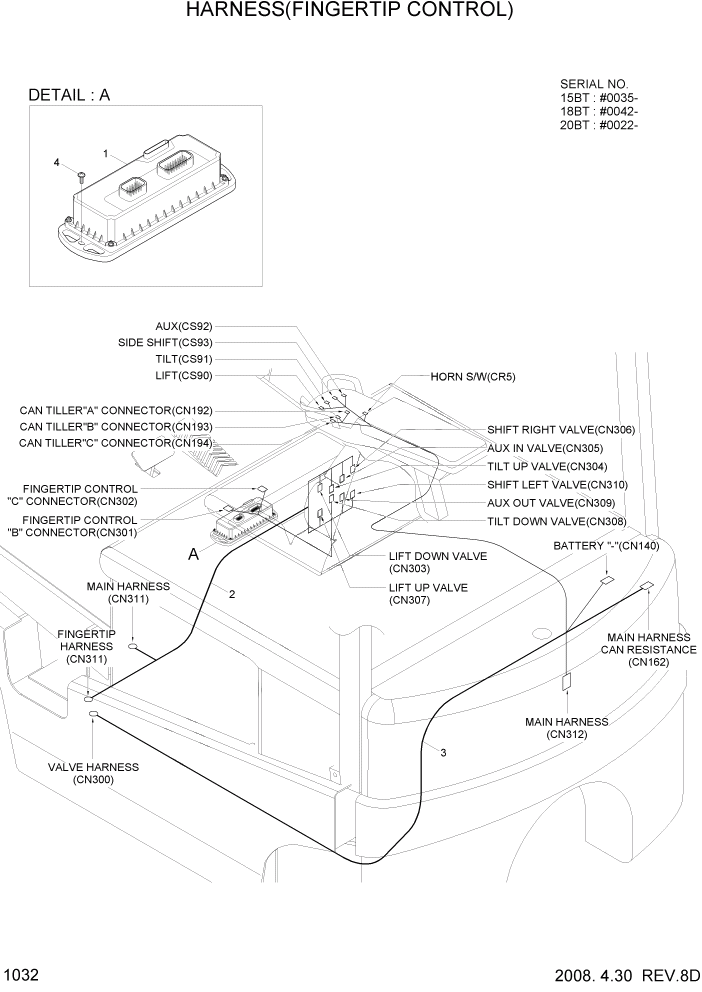 HARNESS(FINGERTIP CONTROL)

DETAIL : A

SERIAL NO.
15BT : #0035-
18BT : #0042-
20BT : #0022-

4
1

AUX(CS92)
SIDE SHIFT(CS93)
TILT(CS91)
LIFT(CS90)
HORN S/W(CR5)
CAN TILLER"A" CONNECTOR(CN192)
CAN TILLER"B" CONNECTOR(CN193)
CAN TILLER"C" CONNECTOR(CN194)
SHIFT RIGHT VALVE(CN306)
AUX IN VALVE(CN305)
TILT UP VALVE(CN304)
SHIFT LEFT VALVE(CN310)
AUX OUT VALVE(CN309)
TILT DOWN VALVE(CN308)
FINGERTIP CONTROL "C" CONNECTOR(CN302)
FINGERTIP CONTROL "B" CONNECTOR(CN301)
A
LIFT DOWN VALVE (CN303)
LIFT UP VALVE (CN307)
BATTERY "-"(CN140)
MAIN HARNESS (CN311)
2
FINGERTIP HARNESS (CN311)
MAIN HARNESS CAN RESISTANCE (CN162)
MAIN HARNESS (CN312)
3
VALVE HARNESS (CN300)

1032
2008. 4.30 REV.8D