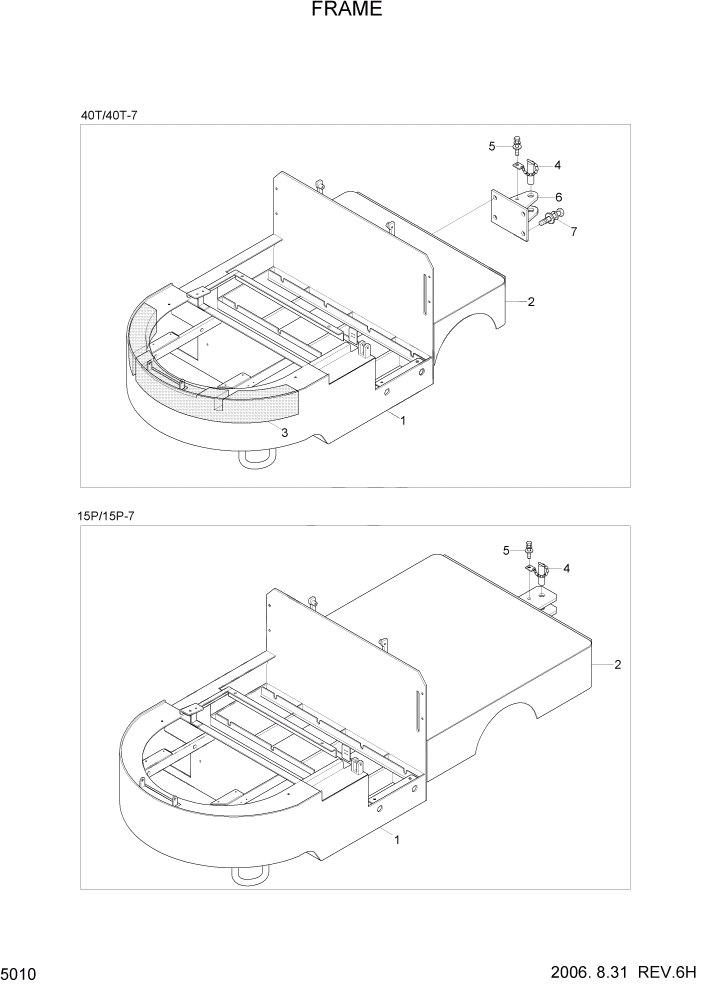 FRAME

40T/40T-7

5
4
6
7
2
3
1

15P/15P-7

5
4
2
1

5010

2006. 8.31 REV.6H