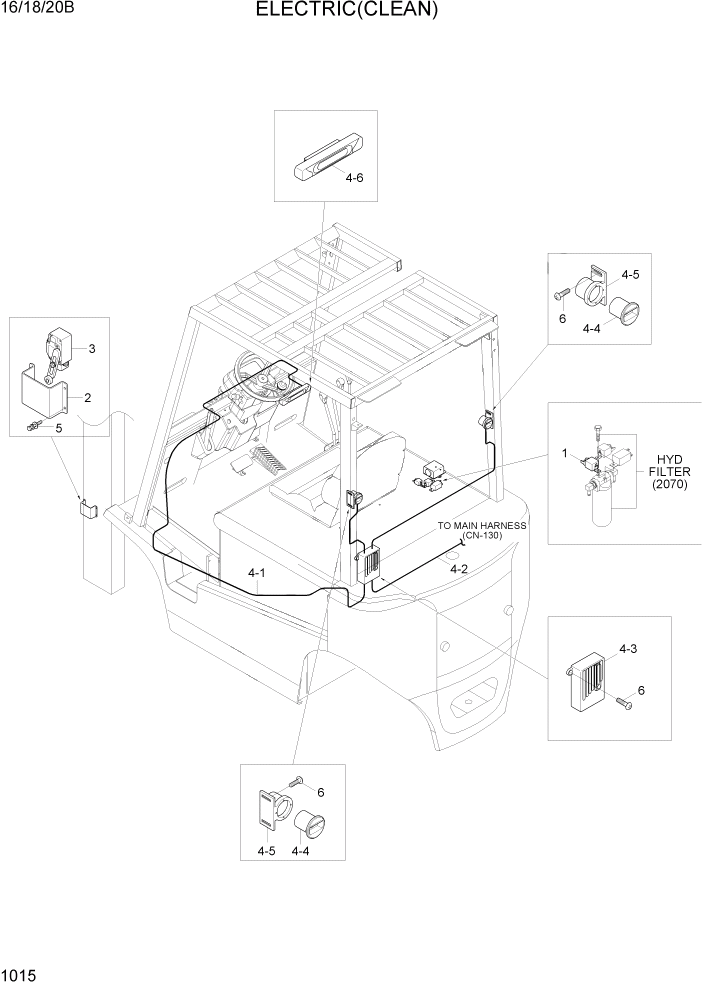 16/18/20B

ELECTRIC(CLEAN)

4-6

4-5
6
4-4

3
2
5

1
HYD FILTER (2070)

TO MAIN HARNESS (CN-130)

4-1

4-2

4-3
6

6
4-5
4-4

1015