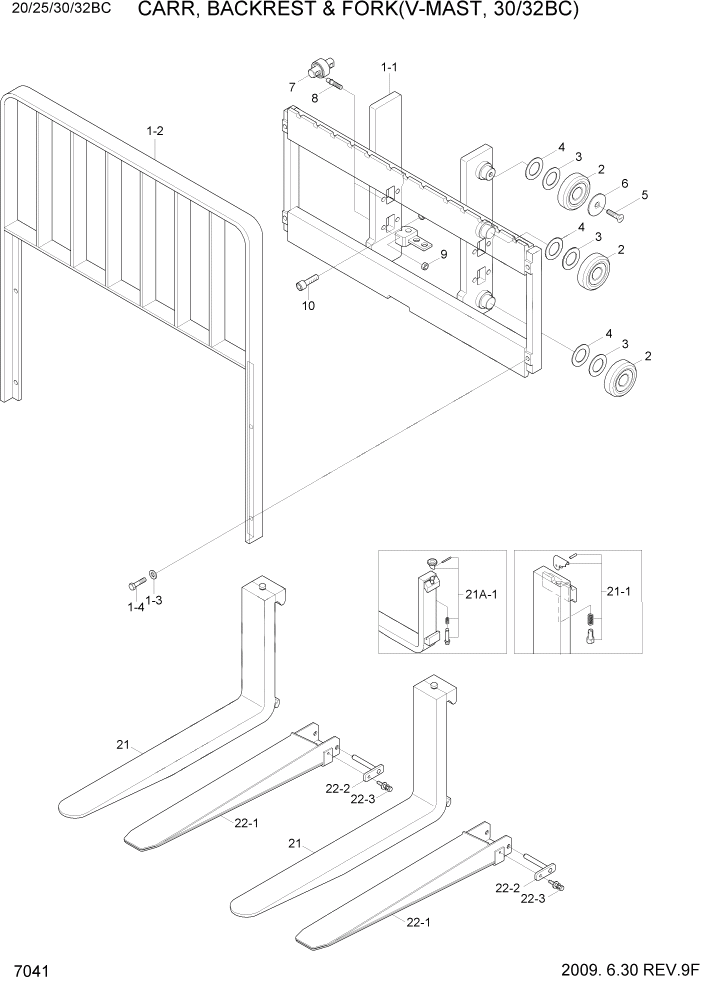 20/25/30/32BC CARR, BACKREST & FORK(V-MAST, 30/32BC)

7
8
1-1
1-2
4
3
2
6
5
4
3
2
9
10
4
3
2
1-4
1-3
21A-1
21-1
21
22-2
22-3
22-1
21
22-2
22-3
22-1

7041 2009. 6.30 REV.9F