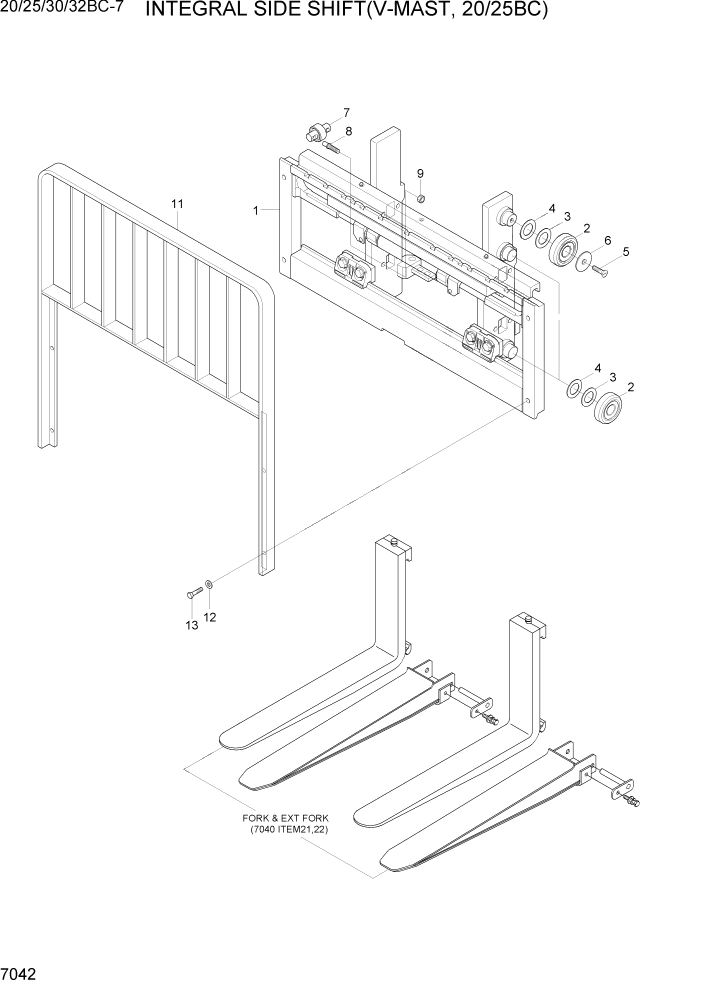 20/25/30/32BC-7 INTEGRAL SIDE SHIFT(V-MAST, 20/25BC)

7
8
9
11
1
4
3
2
6
5
4
3
2
13
12

FORK & EXT FORK
(7040 ITEM21,22)

7042