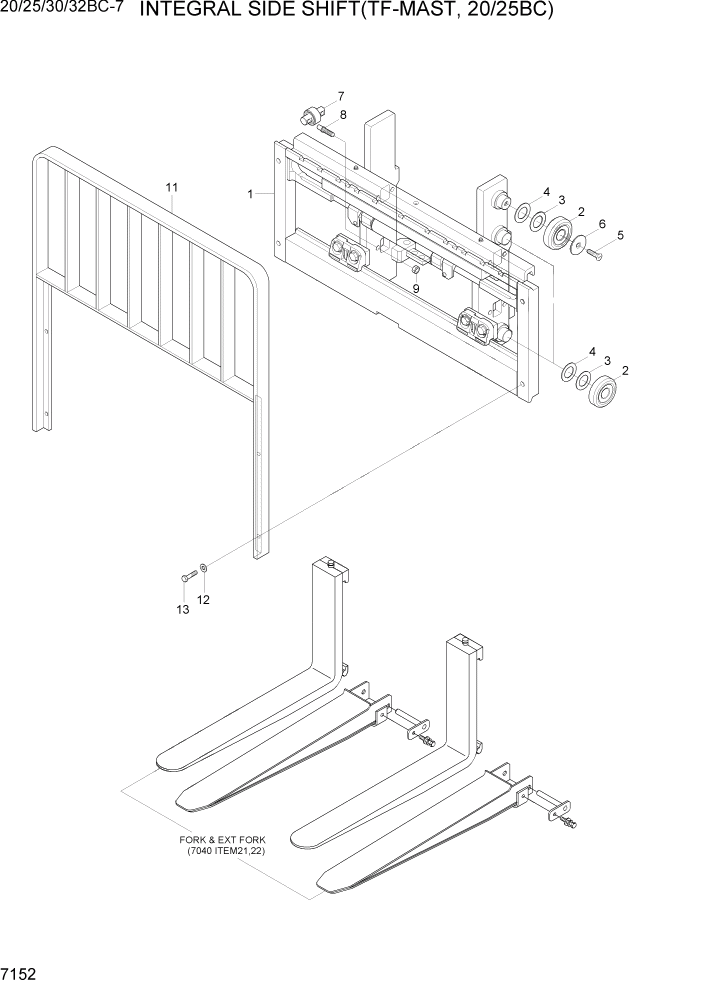 20/25/30/32BC-7 INTEGRAL SIDE SHIFT(TF-MAST, 20/25BC)

7
8
11
1
4
3
2
6
5
9
4
3
2
13
12

FORK & EXT FORK
(7040 ITEM21,22)

7152