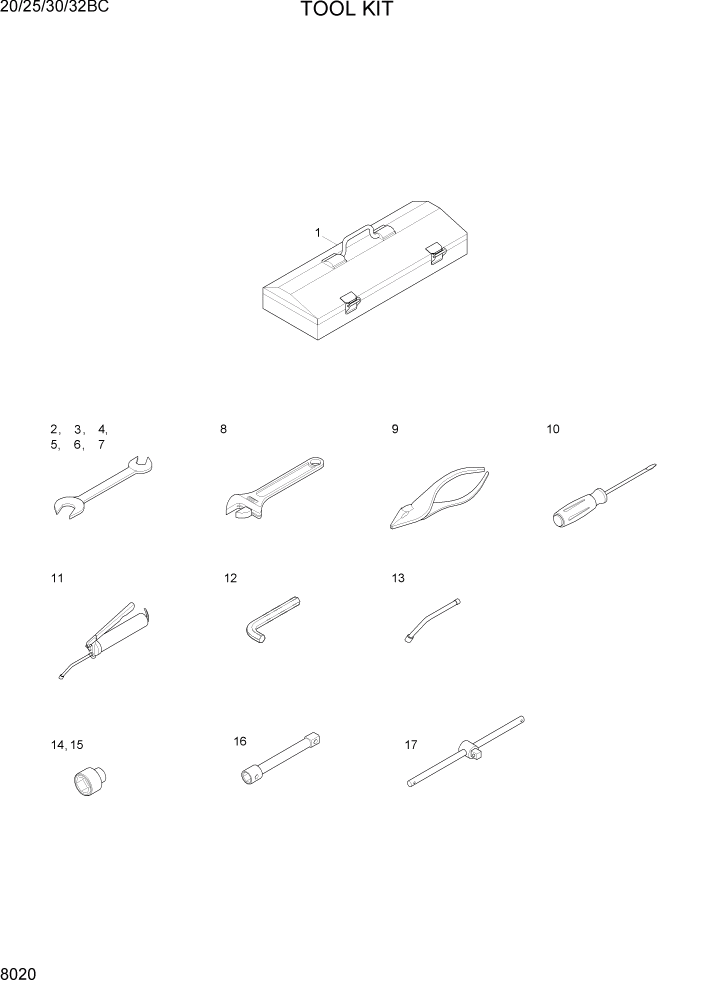 20/25/30/32BC

TOOL KIT

1

2, 3, 4,
5, 6, 7

8

9

10

11

12

13

14, 15

16

17

8020