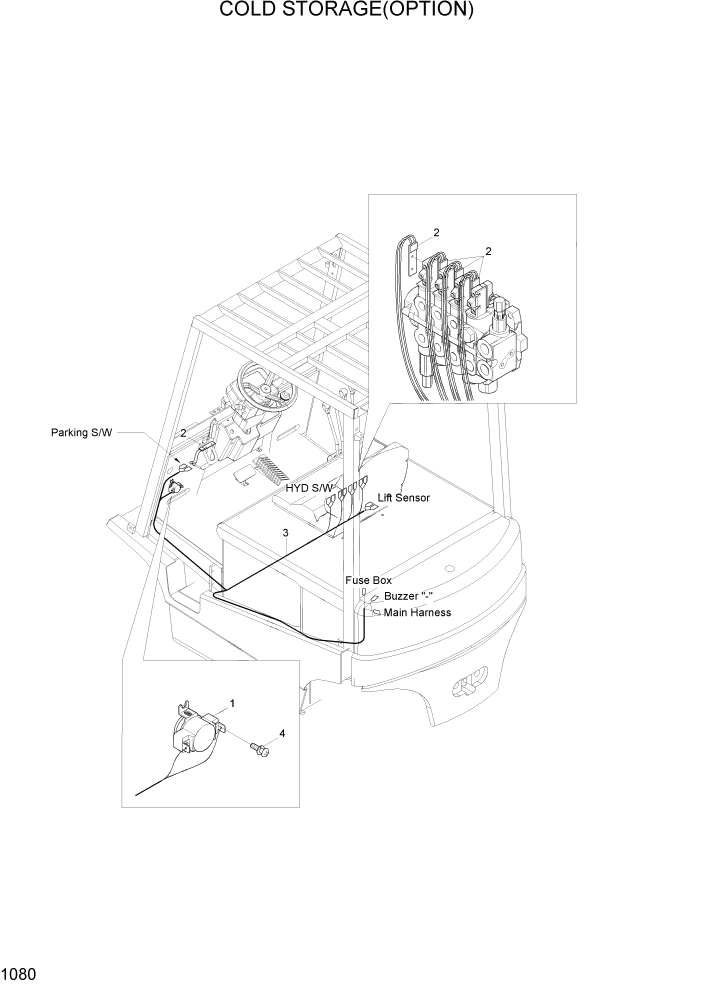 COLD STORAGE(OPTION)

2

2

Parking S/W

2

HYD S/W

Lift Sensor

3

Fuse Box

Buzzer "-"

Main Harness

1

4

1080