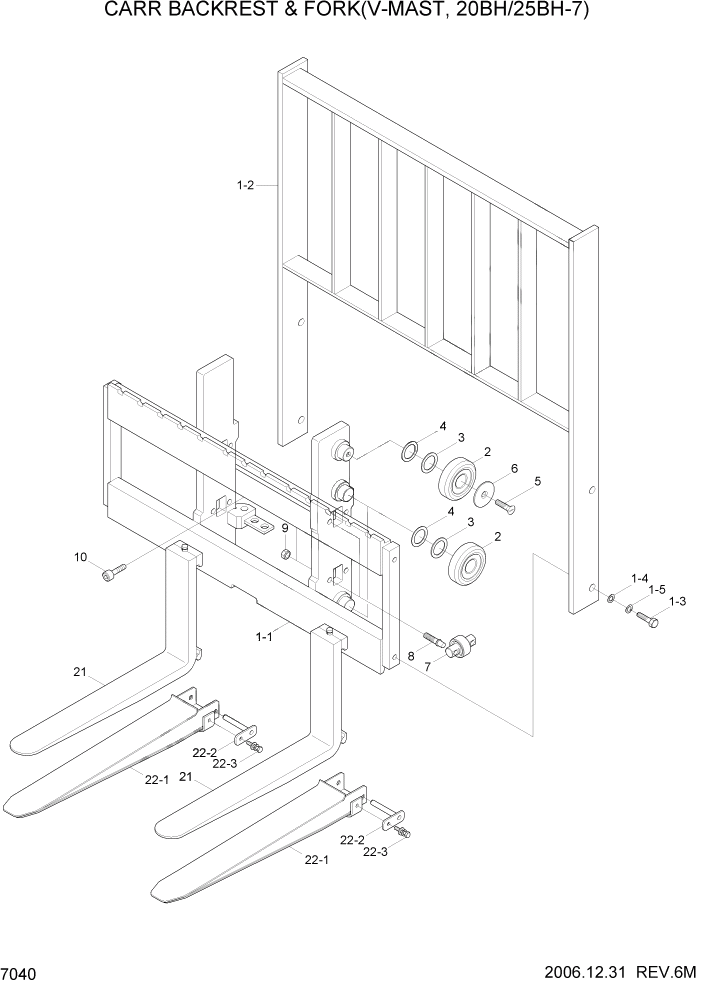 CARR BACKREST & FORK(V-MAST, 20BH/25BH-7)

1-2

4
3
2
6
5
4
3
2
9
10
1-4
1-5
1-3
1-1
8
7
21
22-2
22-3
22-1
21
22-2
22-3
22-1

7040

2006.12.31 REV.6M