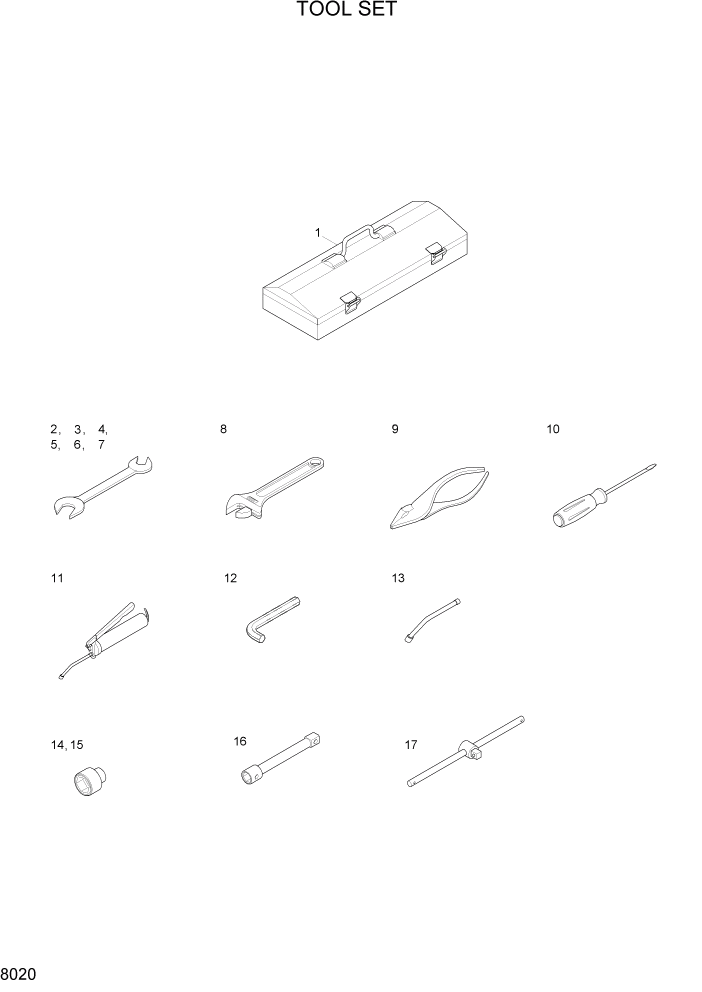 TOOL SET

1

2, 3, 4,
5, 6, 7

8

9

10

11

12

13

14, 15

16

17

8020