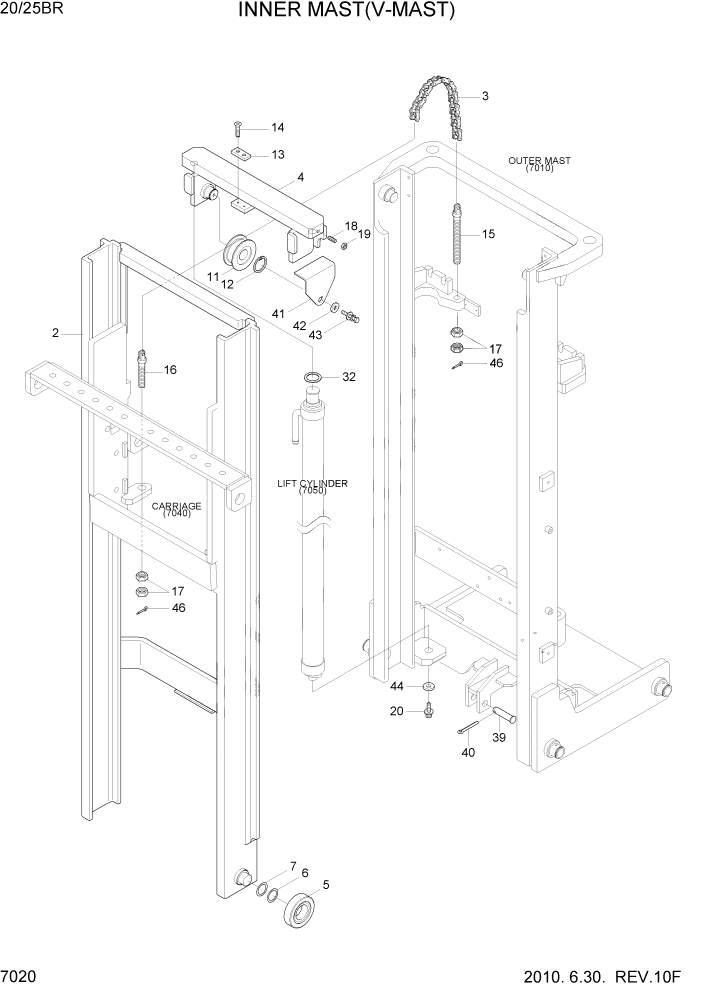 20/25BR

INNER MAST(V-MAST)

3
14
13
OUTER MAST (7010)
4
18
19
15
11
12
41
42
43
2
16
17
46
32
LIFT CYLINDER (7050)
CARRIAGE (7040)
17
46
44
20
39
40
7
6
5

7020

2010. 6.30. REV.10F