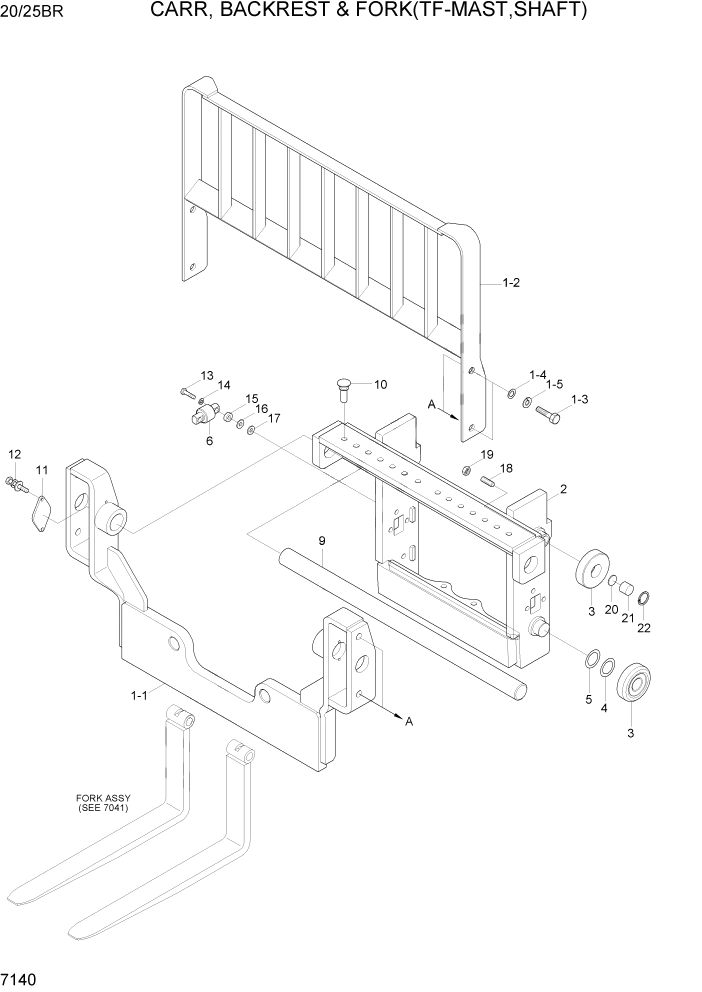 20/25BR CARR, BACKREST & FORK(TF-MAST,SHAFT)

1-2

13
14
15
16
17
6
10
A
1-4
1-5
1-3
12
11
19
18
2
9
3
20
21
22
5
4
3
1-1
A

FORK ASSY
(SEE 7041)

7140