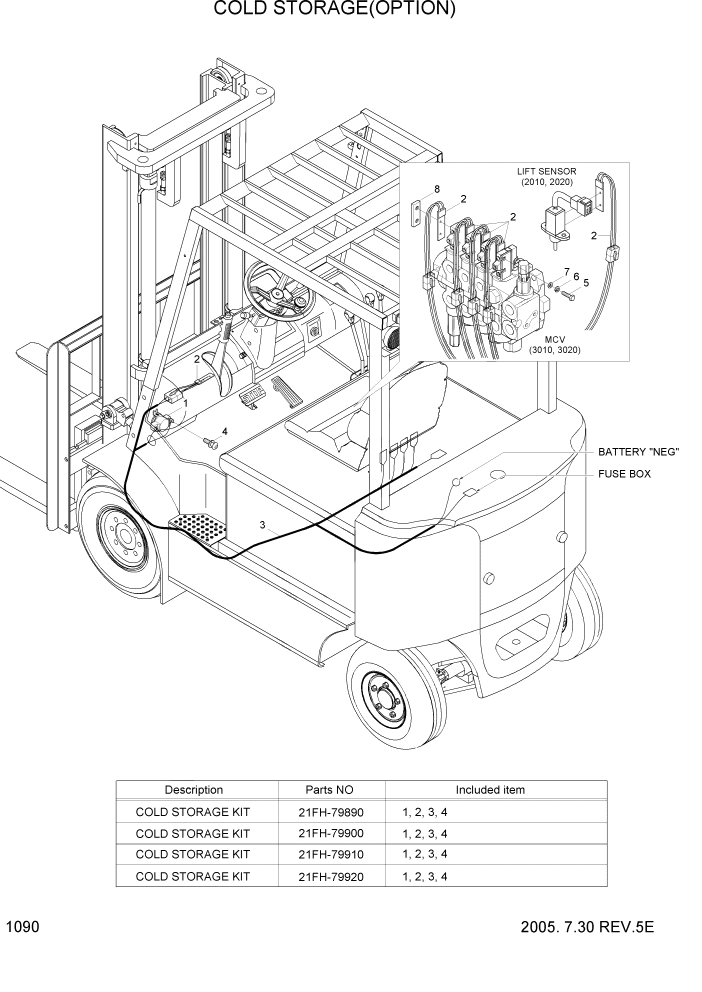 COLD STORAGE(OPTION)

LIFT SENSOR
(2010, 2020)

8
2
2
2
7
6
5

MCV
(3010, 3020)

2
4
3

BATTERY "NEG"
FUSE BOX

| Description | Parts NO | Included item |
|---|---|---|
| COLD STORAGE KIT | 21FH-79890 | 1, 2, 3, 4 |
| COLD STORAGE KIT | 21FH-79900 | 1, 2, 3, 4 |
| COLD STORAGE KIT | 21FH-79910 | 1, 2, 3, 4 |
| COLD STORAGE KIT | 21FH-79920 | 1, 2, 3, 4 |

1090

2005. 7.30 REV.5E