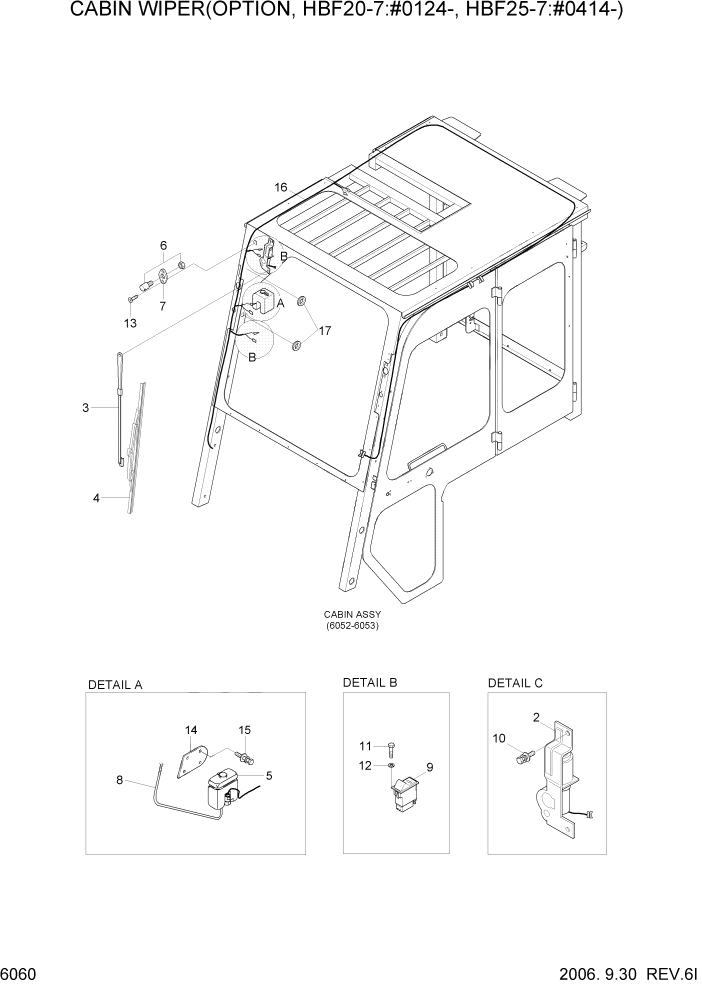 CABIN WIPER(OPTION, HBF20-7:#0124-, HBF25-7:#0414-)

16

6

B

7

13

A

17

B

3

4

CABIN ASSY
(6052-6053)

DETAIL A

14

15

5

8

DETAIL B

11

12

9

DETAIL C

2

10

6060

2006. 9.30 REV.6I