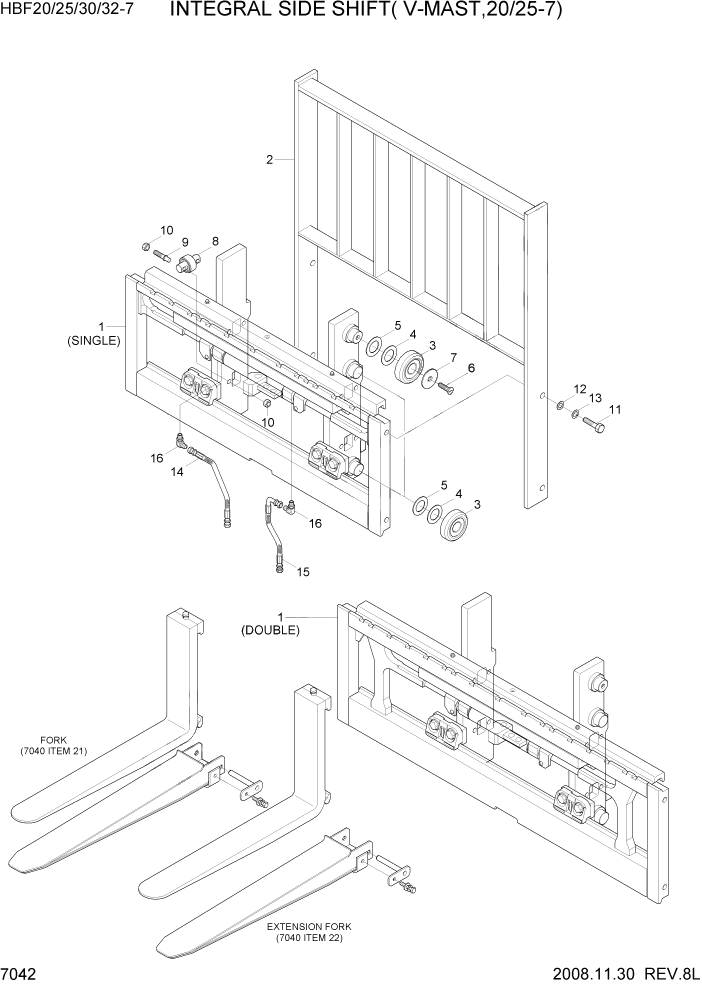 HBF20/25/30/32-7 INTEGRAL SIDE SHIFT( V-MAST,20/25-7)

2

10
9
8

1
(SINGLE)

5
4
3
7
6

12
13
11

10

16
14

5
4
3

16

15

1
(DOUBLE)

FORK
(7040 ITEM 21)

EXTENSION FORK
(7040 ITEM 22)

7042

2008.11.30 REV.8L