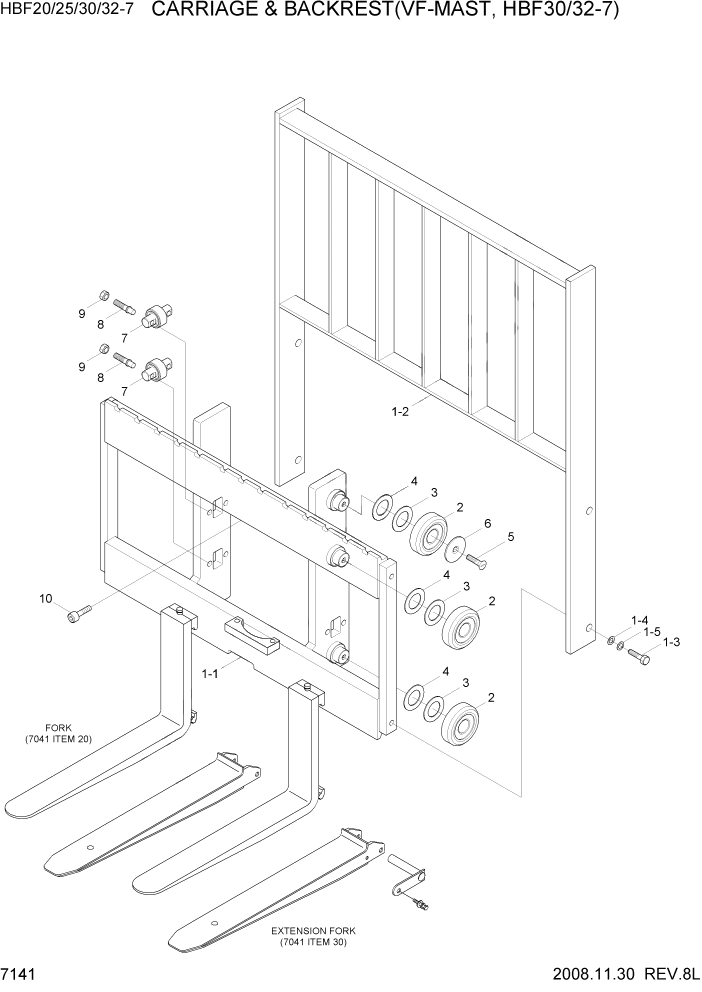 HBF20/25/30/32-7 CARRIAGE & BACKREST(VF-MAST, HBF30/32-7)

9
8
7
9
8
7
1-2
4
3
2
6
5
4
3
2
10
1-4
1-5
1-3
1-1
4
3
2
FORK
(7041 ITEM 20)
EXTENSION FORK
(7041 ITEM 30)

7141 2008.11.30 REV.8L