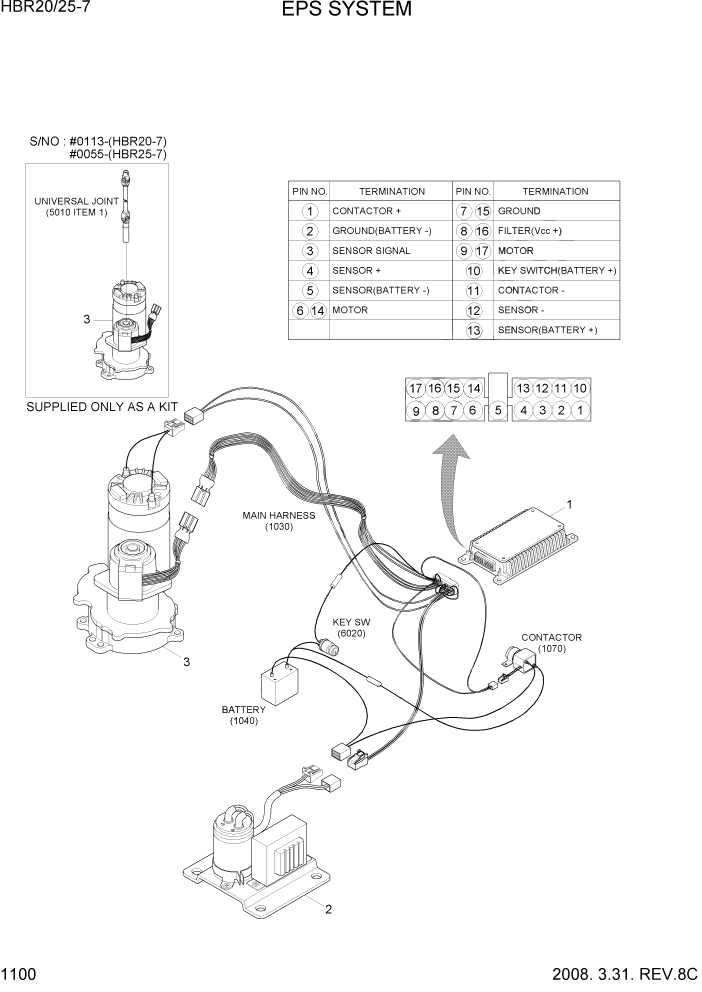 HBR20/25-7

EPS SYSTEM

S/NO : #0113-(HBR20-7)
#0055-(HBR25-7)

UNIVERSAL JOINT
(5010 ITEM 1)

3

SUPPLIED ONLY AS A KIT

| PIN NO. | TERMINATION | PIN NO. | TERMINATION |
|---|---|---|---|
| 1 | CONTACTOR + | 7 15 | GROUND |
| 2 | GROUND(BATTERY -) | 8 16 | FILTER(Vcc +) |
| 3 | SENSOR SIGNAL | 9 17 | MOTOR |
| 4 | SENSOR + | 10 | KEY SWITCH(BATTERY +) |
| 5 | SENSOR(BATTERY -) | 11 | CONTACTOR - |
| 6 14 | MOTOR | 12 | SENSOR - |
| | | 13 | SENSOR(BATTERY +) |

17 16 15 14 13 12 11 10
9 8 7 6 5 4 3 2 1

1

MAIN HARNESS
(1030)

KEY SW
(6020)

CONTACTOR
(1070)

BATTERY
(1040)

3

2

1100

2008. 3.31. REV.8C