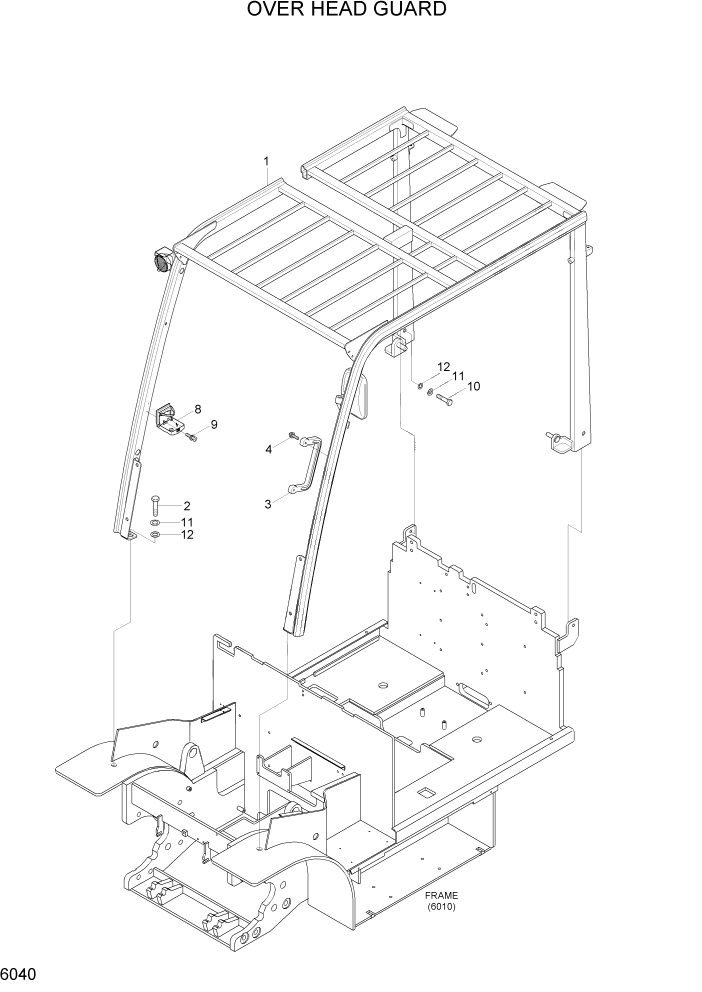 OVER HEAD GUARD

1

12
11
10

8
9

4

3

2
11
12

FRAME
(6010)

6040