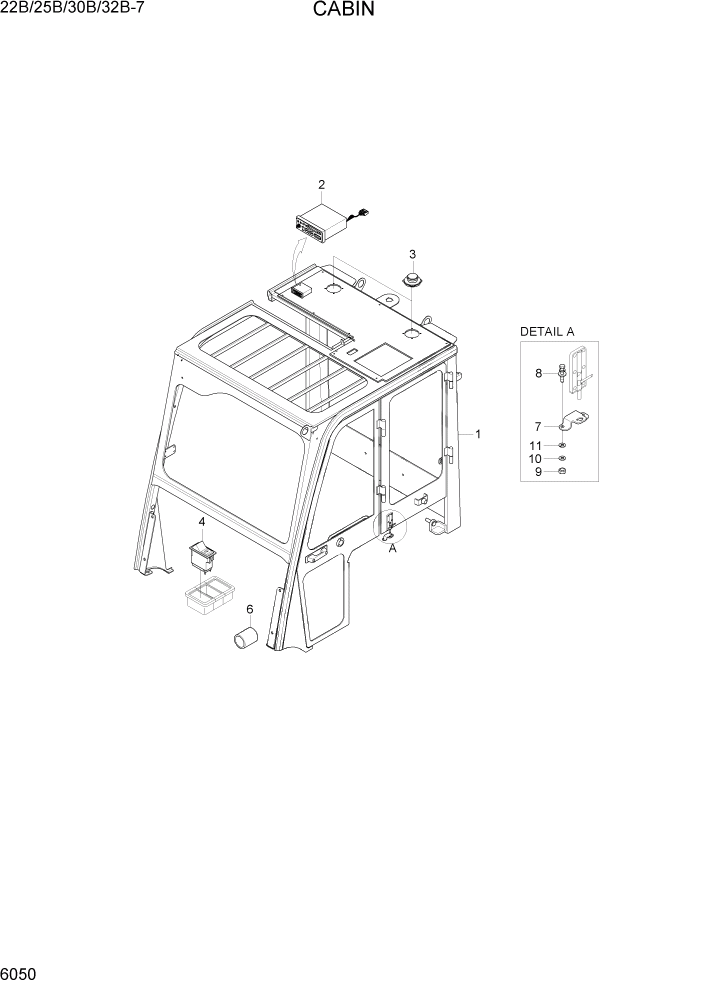 22B/25B/30B/32B-7

CABIN

2

3

DETAIL A

8

7

11

10

9

1

4

A

6

6050