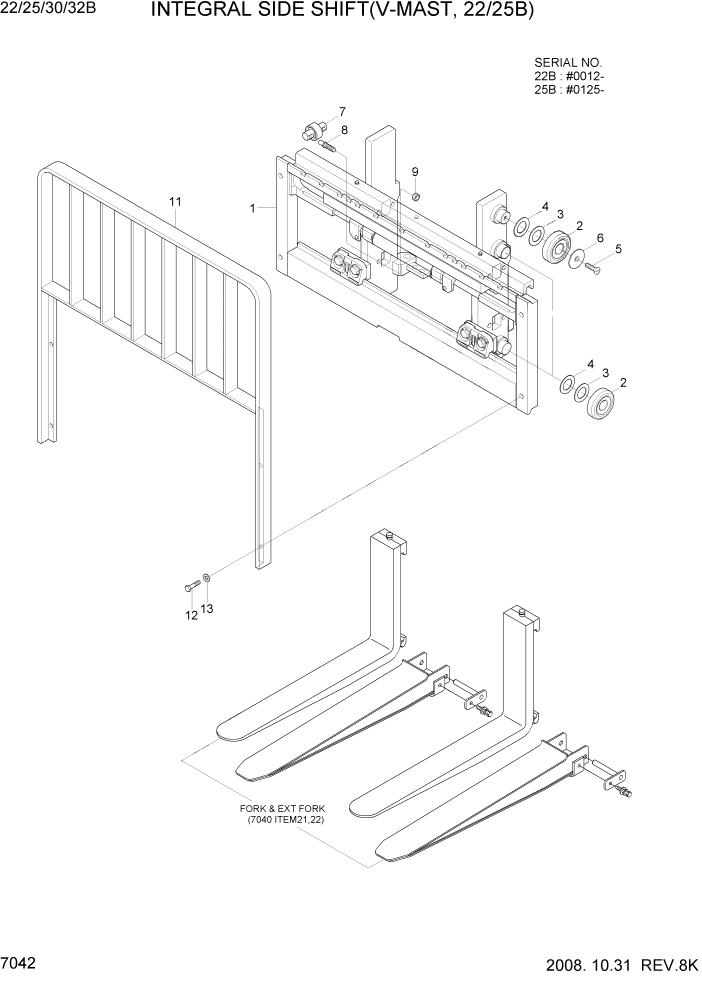 22/25/30/32B INTEGRAL SIDE SHIFT(V-MAST, 22/25B)

SERIAL NO.
22B : #0012-
25B : #0125-

7
8
9
11
1
4
3
2
6
5
4
3
2
12
13

FORK & EXT FORK
(7040 ITEM21,22)

7042

2008. 10.31 REV.8K