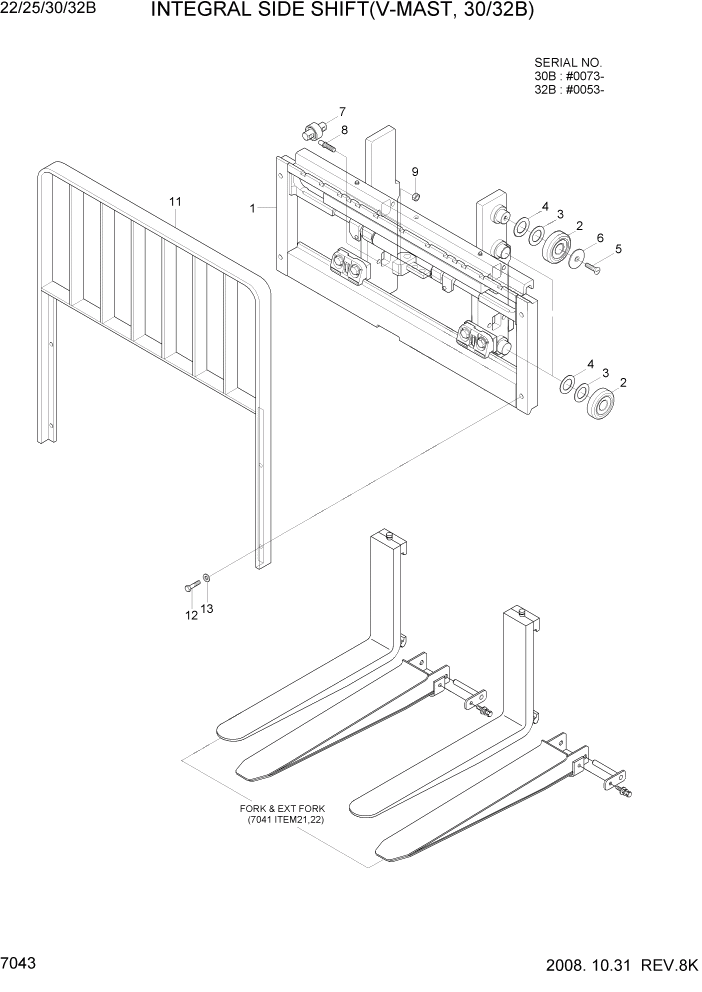 22/25/30/32B INTEGRAL SIDE SHIFT(V-MAST, 30/32B)

SERIAL NO.
30B : #0073-
32B : #0053-

7
8
9
11
1
4
3
2
6
5
4
3
2
12
13

FORK & EXT FORK
(7041 ITEM21,22)

7043

2008. 10.31 REV.8K