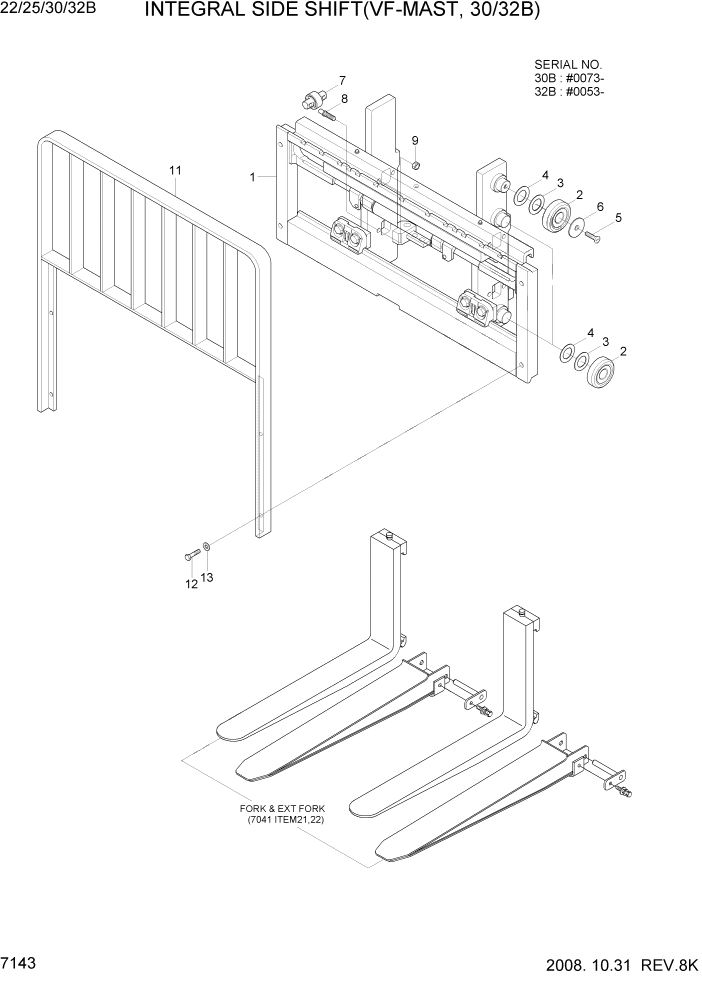 22/25/30/32B INTEGRAL SIDE SHIFT(VF-MAST, 30/32B)

SERIAL NO.
30B : #0073-
32B : #0053-

7
8
9
1
11
4
3
2
6
5
4
3
2
12
13

FORK & EXT FORK
(7041 ITEM21,22)

7143

2008. 10.31 REV.8K