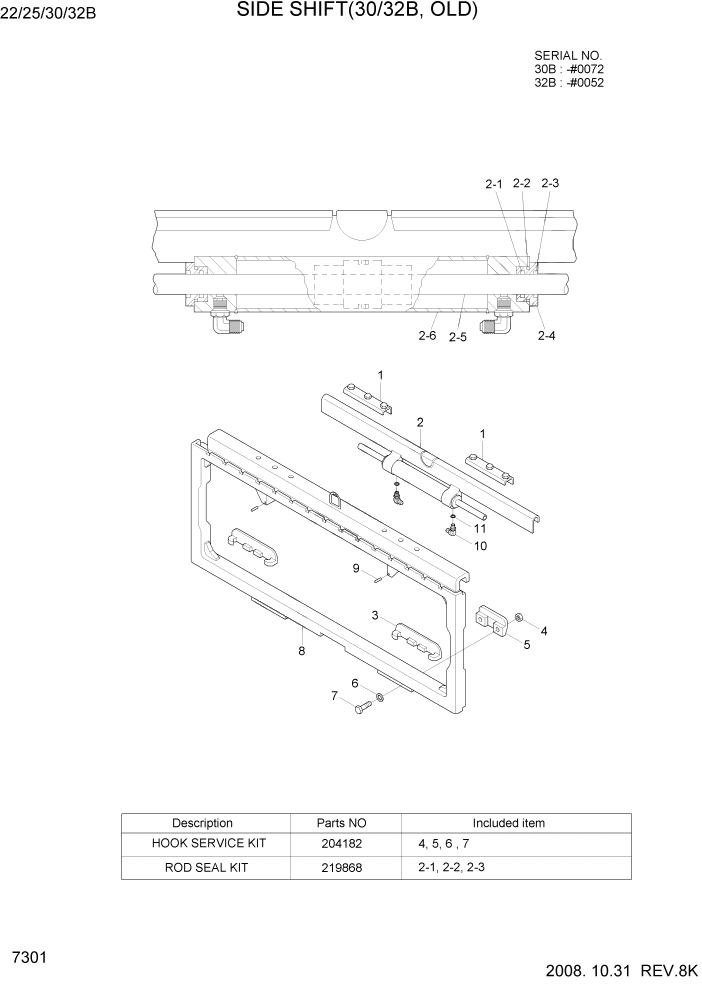 22/25/30/32B

SIDE SHIFT(30/32B, OLD)

SERIAL NO.
30B : -#0072
32B : -#0052

2-1 2-2 2-3

2-6 2-5 2-4

1

2

1

11

10

9

3

4

5

8

6

7

| Description | Parts NO | Included item |
|---|---|---|
| HOOK SERVICE KIT | 204182 | 4, 5, 6 , 7 |
| ROD SEAL KIT | 219868 | 2-1, 2-2, 2-3 |

7301

2008. 10.31 REV.8K