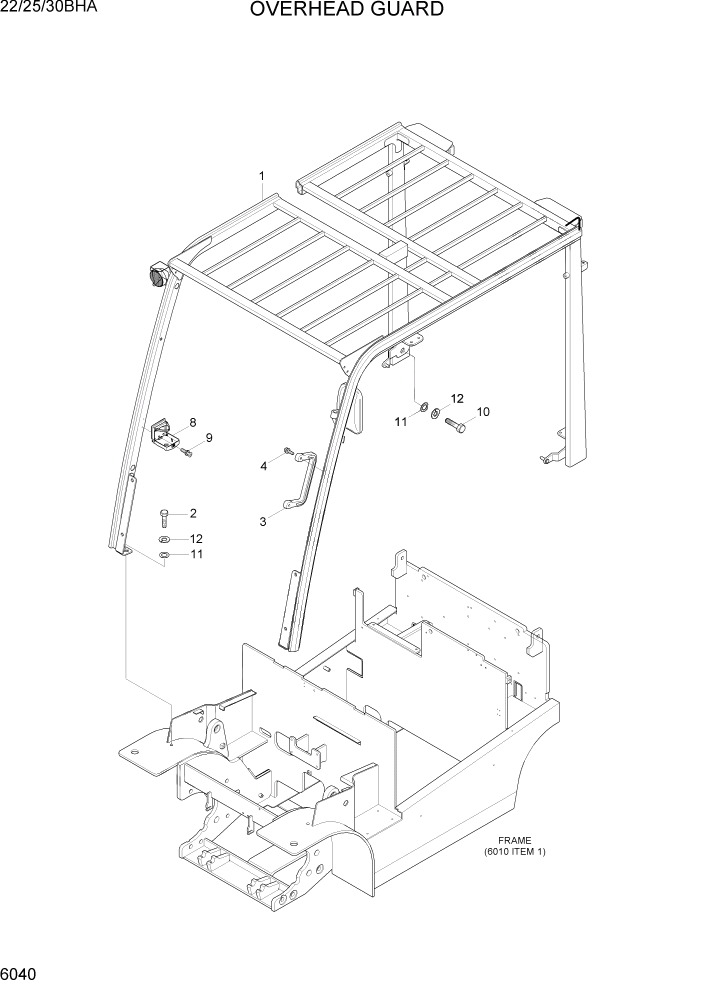 22/25/30BHA

OVERHEAD GUARD

1

12

11

10

8

9

4

3

2

12

11

FRAME
(6010 ITEM 1)

6040