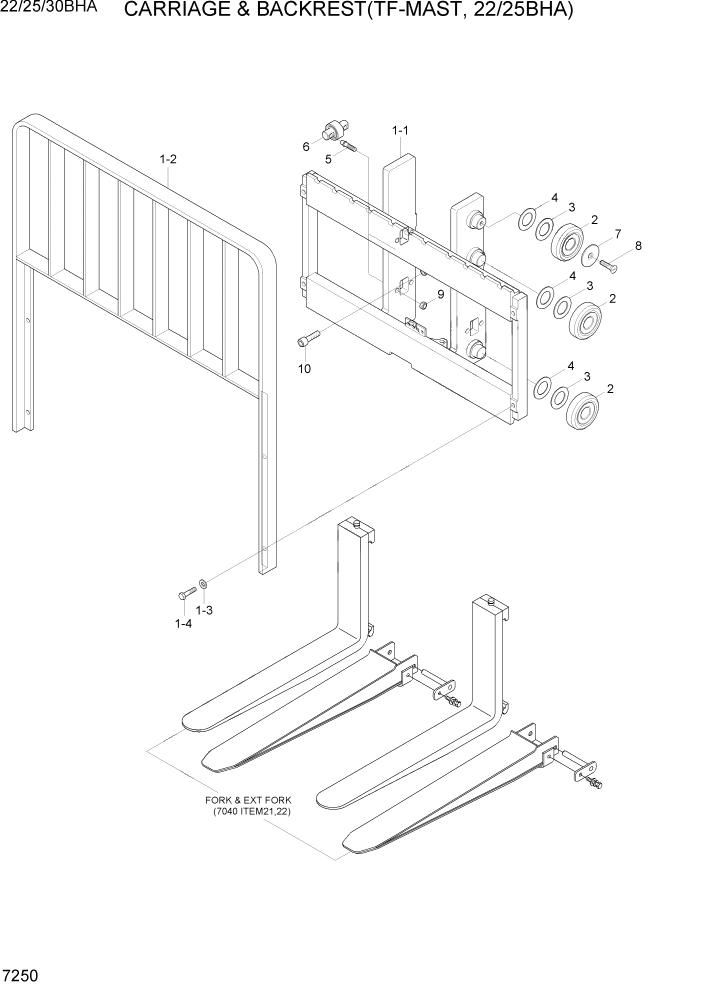 22/25/30BHA CARRIAGE & BACKREST(TF-MAST, 22/25BHA)

1-2

6

5

1-1

4

3

2

7

8

9

4

3

2

10

4

3

2

1-4

1-3

FORK & EXT FORK
(7040 ITEM21,22)

7250