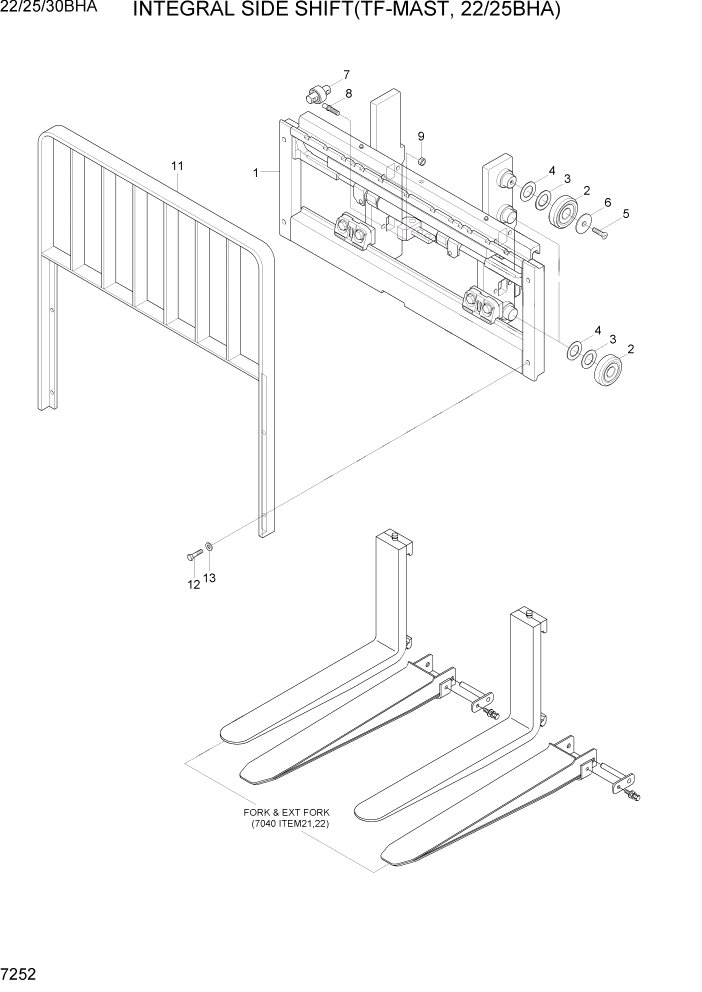 22/25/30BHA INTEGRAL SIDE SHIFT(TF-MAST, 22/25BHA)

7
8
9
11
1
4
3
2
6
5
4
3
2
12
13

FORK & EXT FORK
(7040 ITEM21,22)

7252